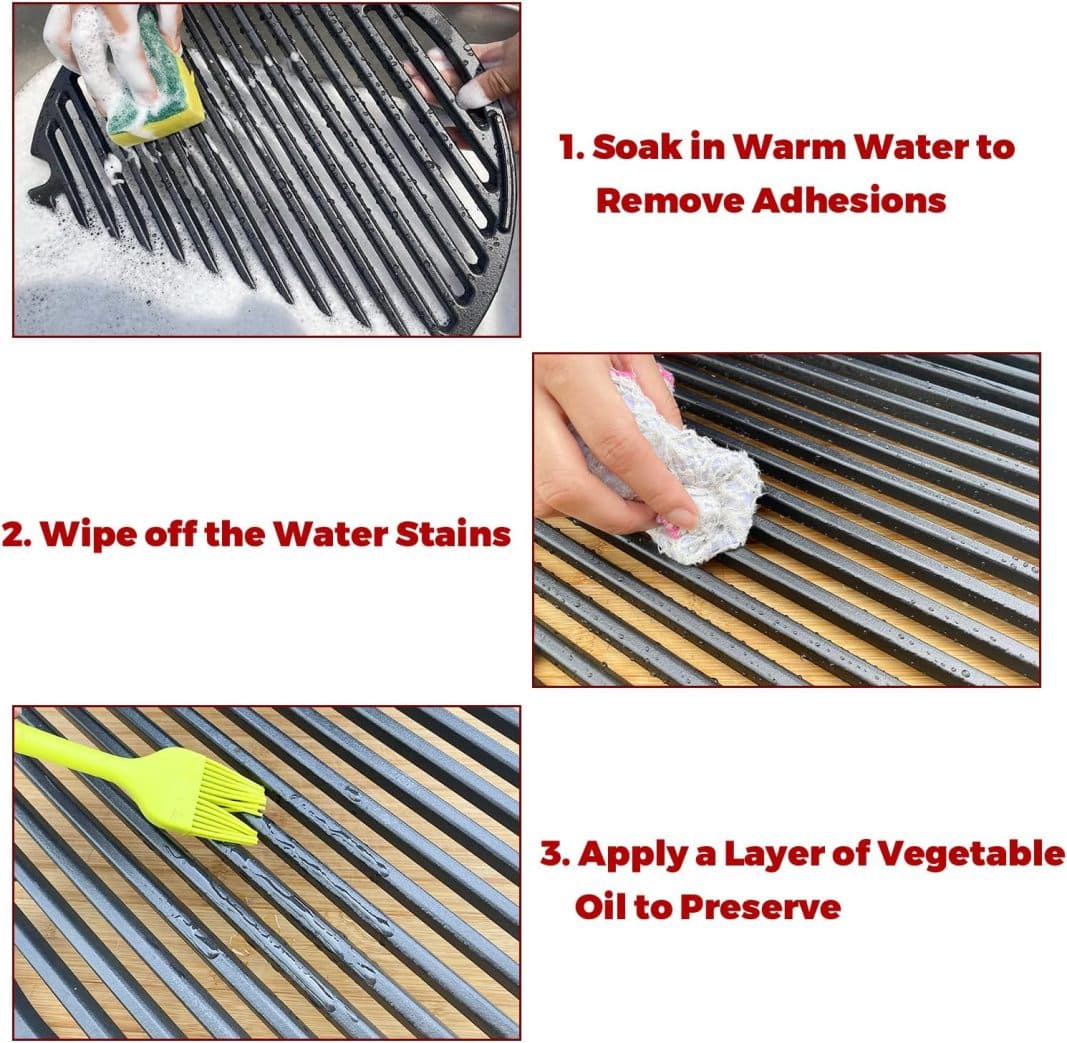 1. Soak in Warm Water to Remove Adhesions

2. Wipe off the Water Stains

3. Apply a Layer of Vegetable Oil to Preserve