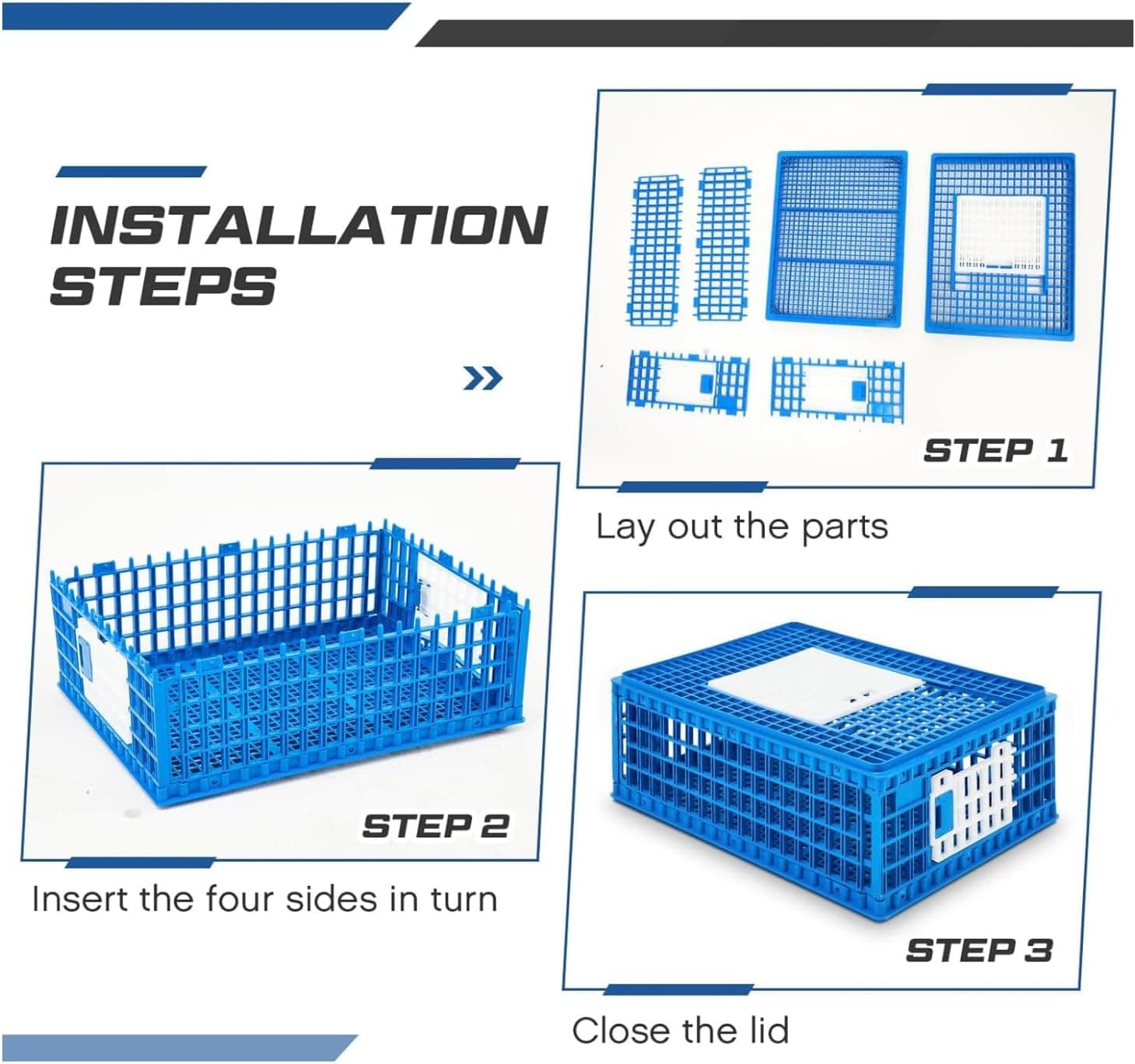 INSTALLATION STEPS

»

STEP 1

Lay out the parts

STEP 2

Insert the four sides in turn

STEP 3

Close the lid