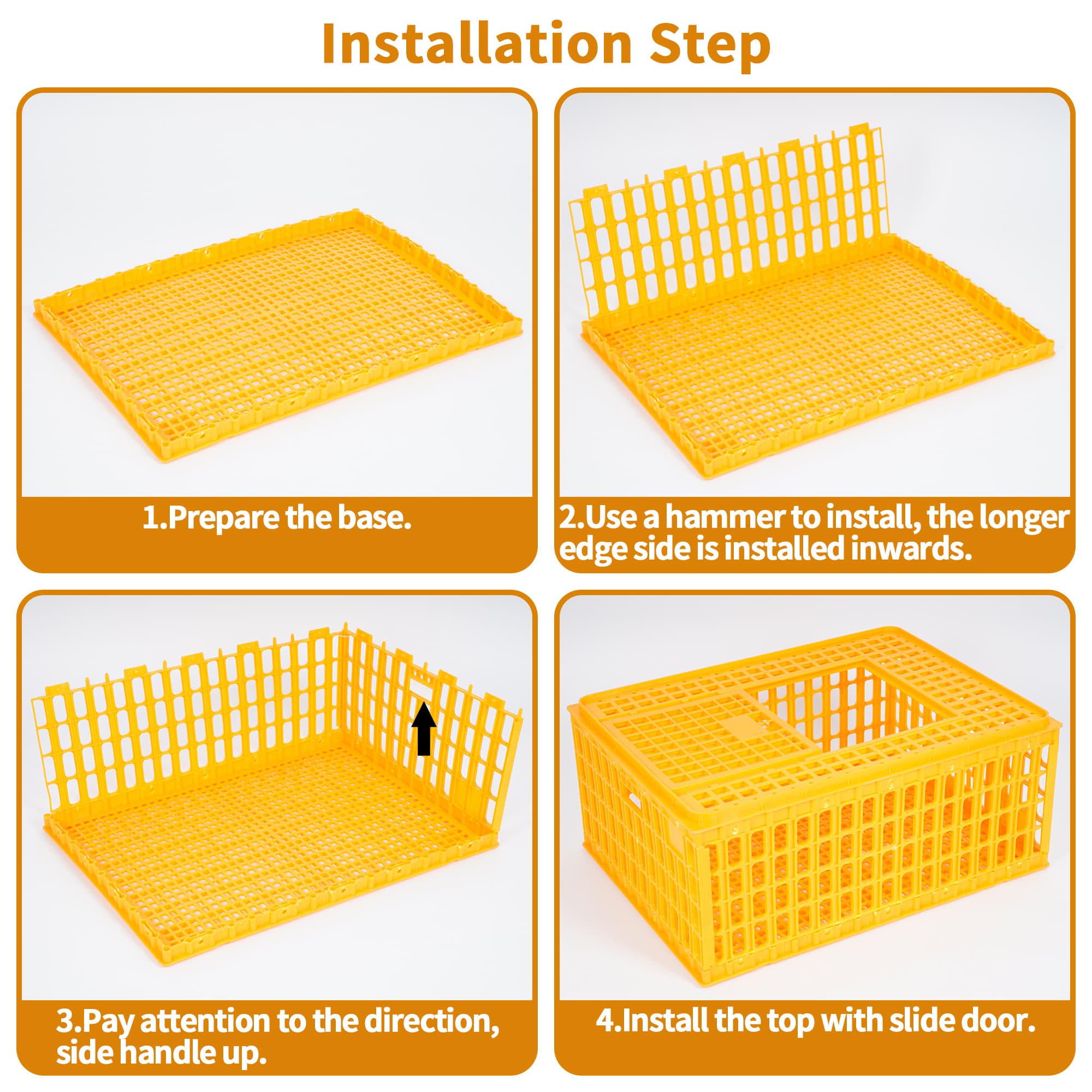 Installation Step

1.Prepare the base.

2.Use a hammer to install, the longer edge side is installed inwards.

3.Pay attention to the direction, side handle up.

4.Install the top with slide door.