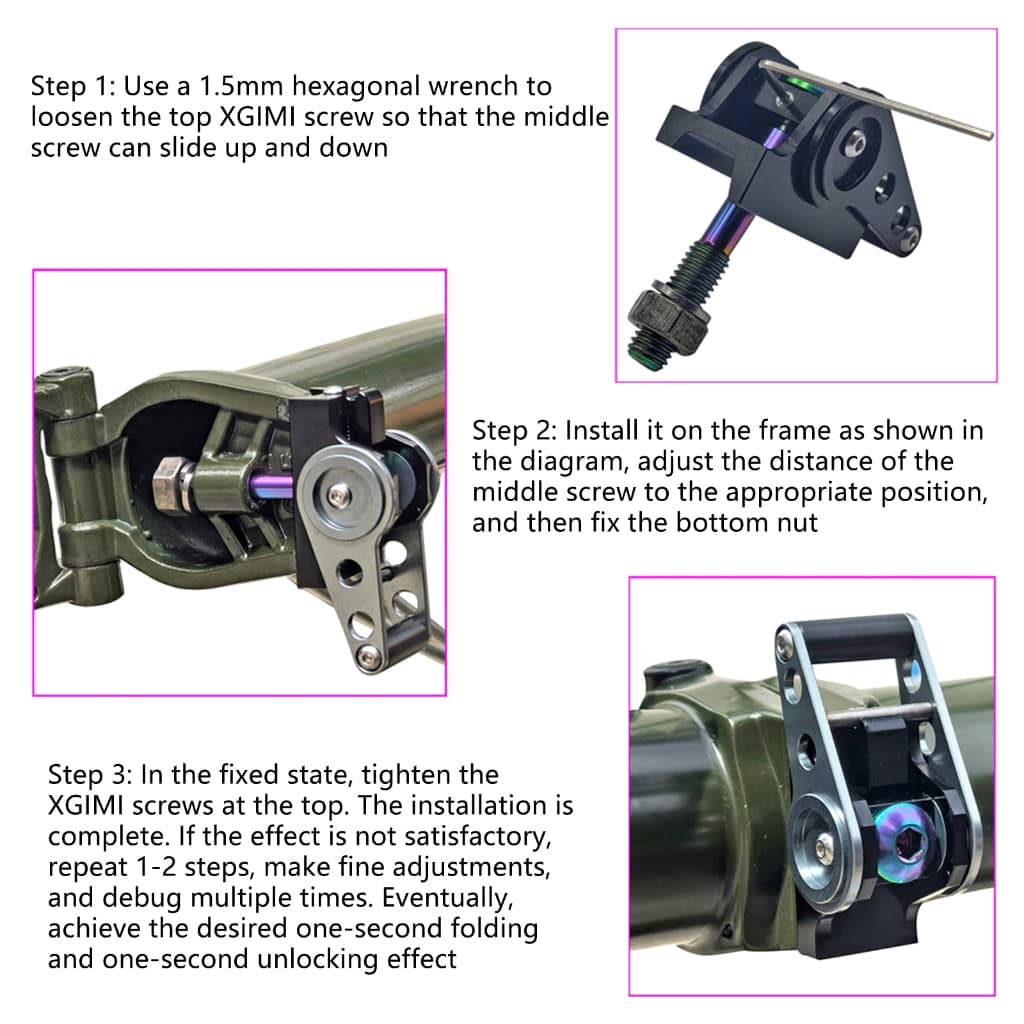 Step 1: Use a 1.5mm hexagonal wrench to loosen the top XGIMI screw so that the middle screw can slide up and down

Step 2: Install it on the frame as shown in the diagram, adjust the distance of the middle screw to the appropriate position, and then fix the bottom nut

Step 3: In the fixed state, tighten the XGIMI screws at the top. The installation is complete. If the effect is not satisfactory, repeat 1-2 steps, make fine adjustments, and debug multiple times. Eventually, achieve the desired one-second folding and one-second unlocking effect