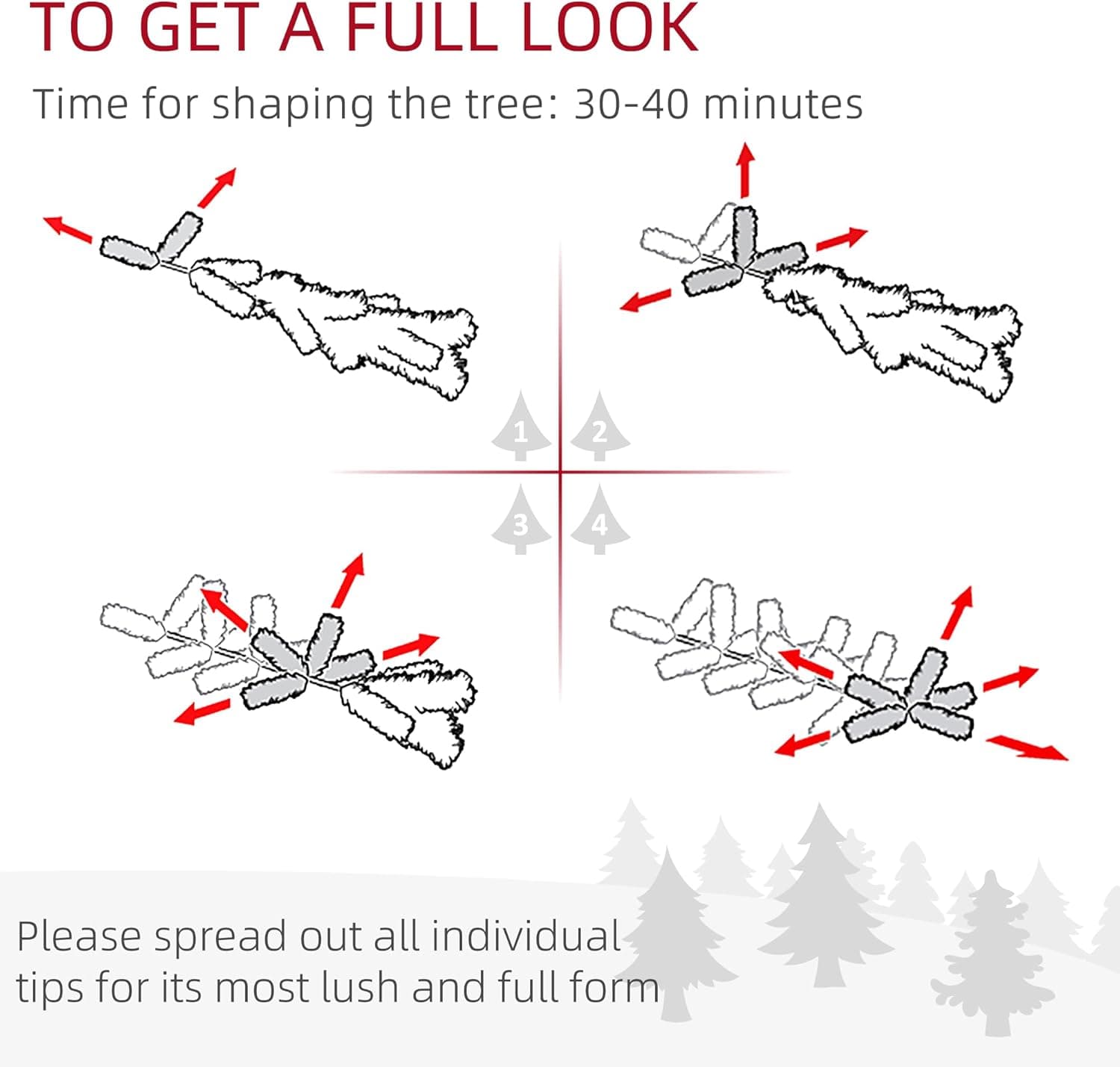 TO GET A FULL LOOK

Time for shaping the tree: 30-40 minutes

1

2

3

4

Please spread out all individual tips for its most lush and full form