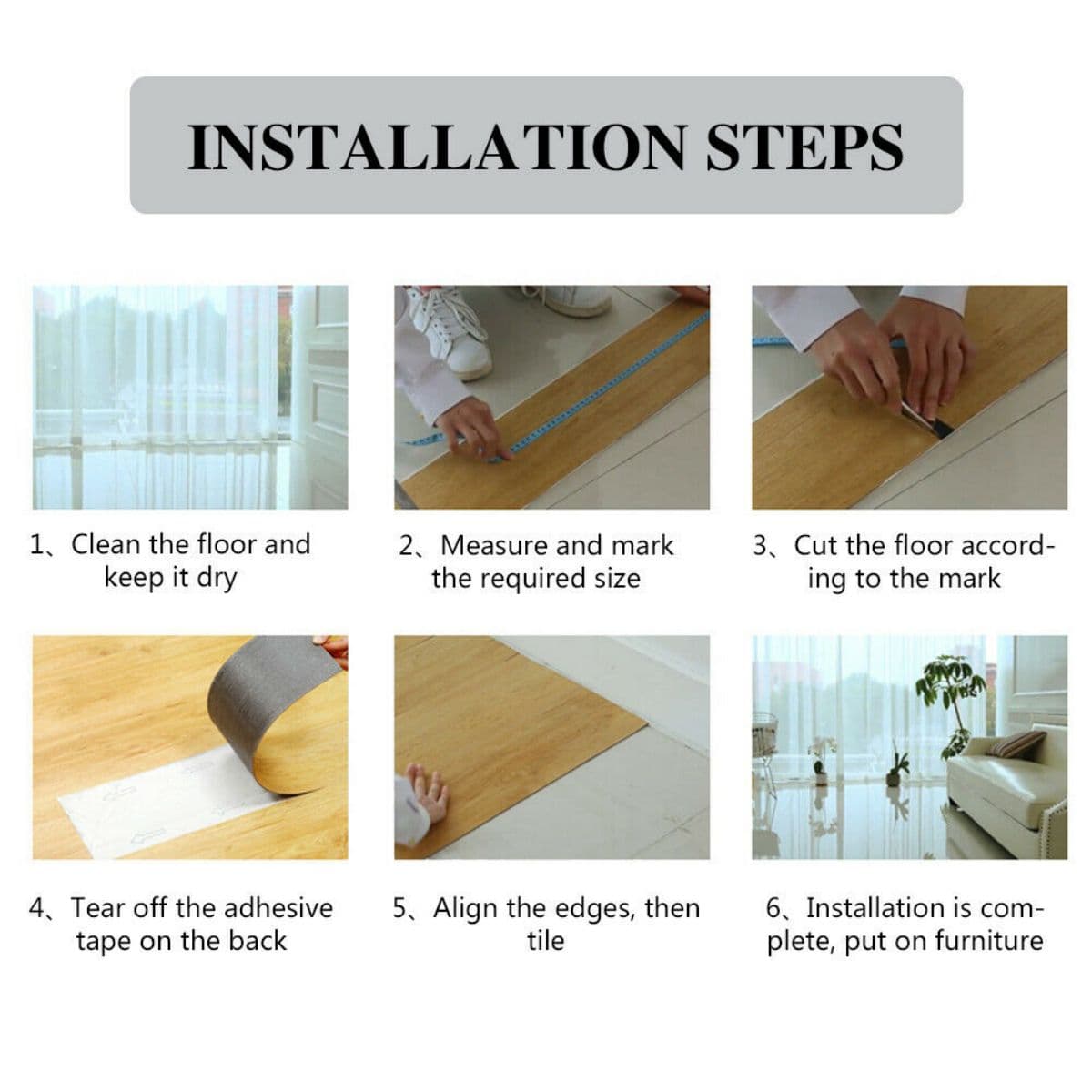 INSTALLATION STEPS

1、Clean the floor and keep it dry

2、Measure and mark the required size

3、Cut the floor according to the mark

4、Tear off the adhesive tape on the back

5、Align the edges, then tile

6、Installation is complete, put on furniture