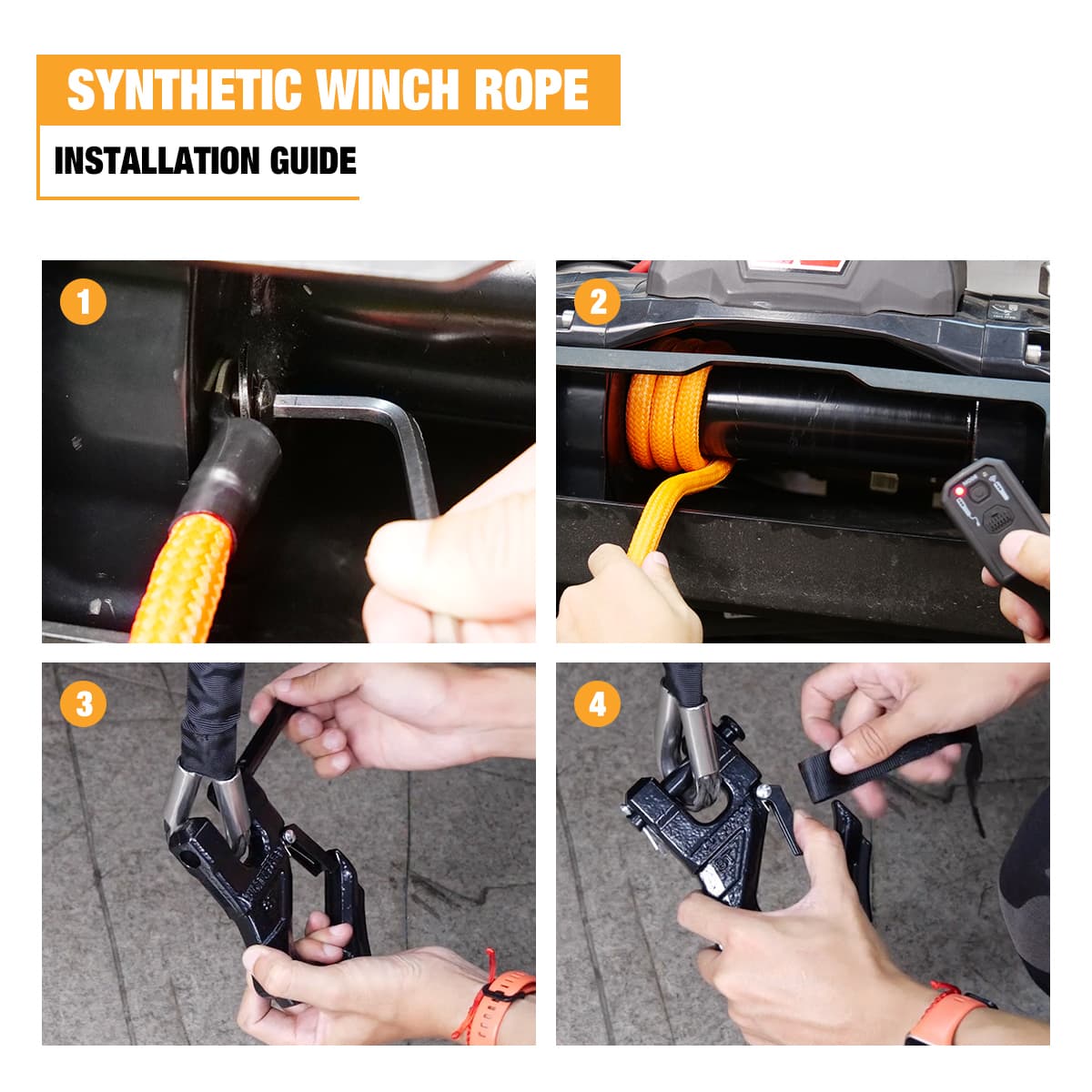 SYNTHETIC WINCH ROPE

INSTALLATION GUIDE

1

2

3

4