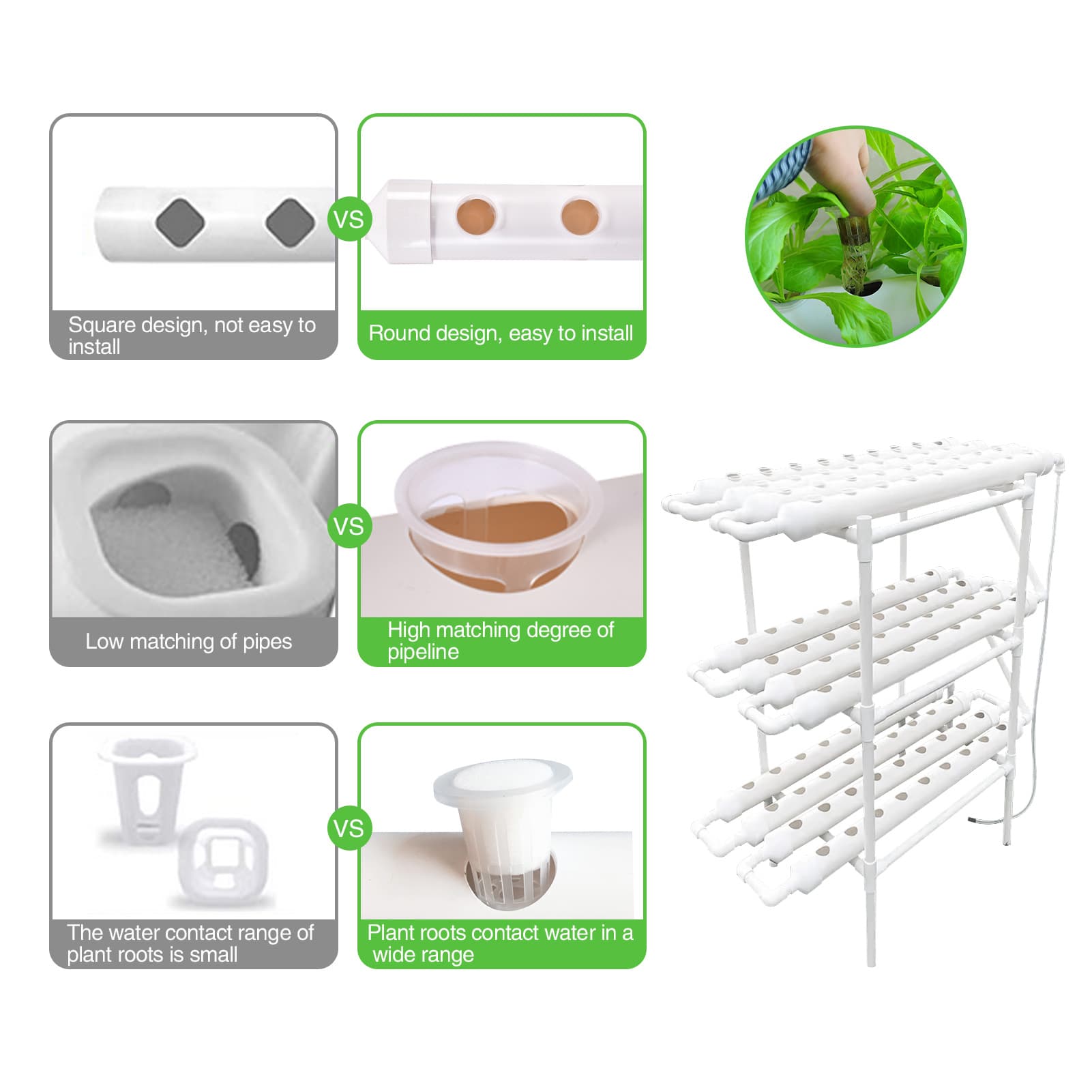 Square design, not easy to install

VS

Round design, easy to install

Low matching of pipes

VS

High matching degree of pipeline

The water contact range of plant roots is small

VS

Plant roots contact water in a wide range