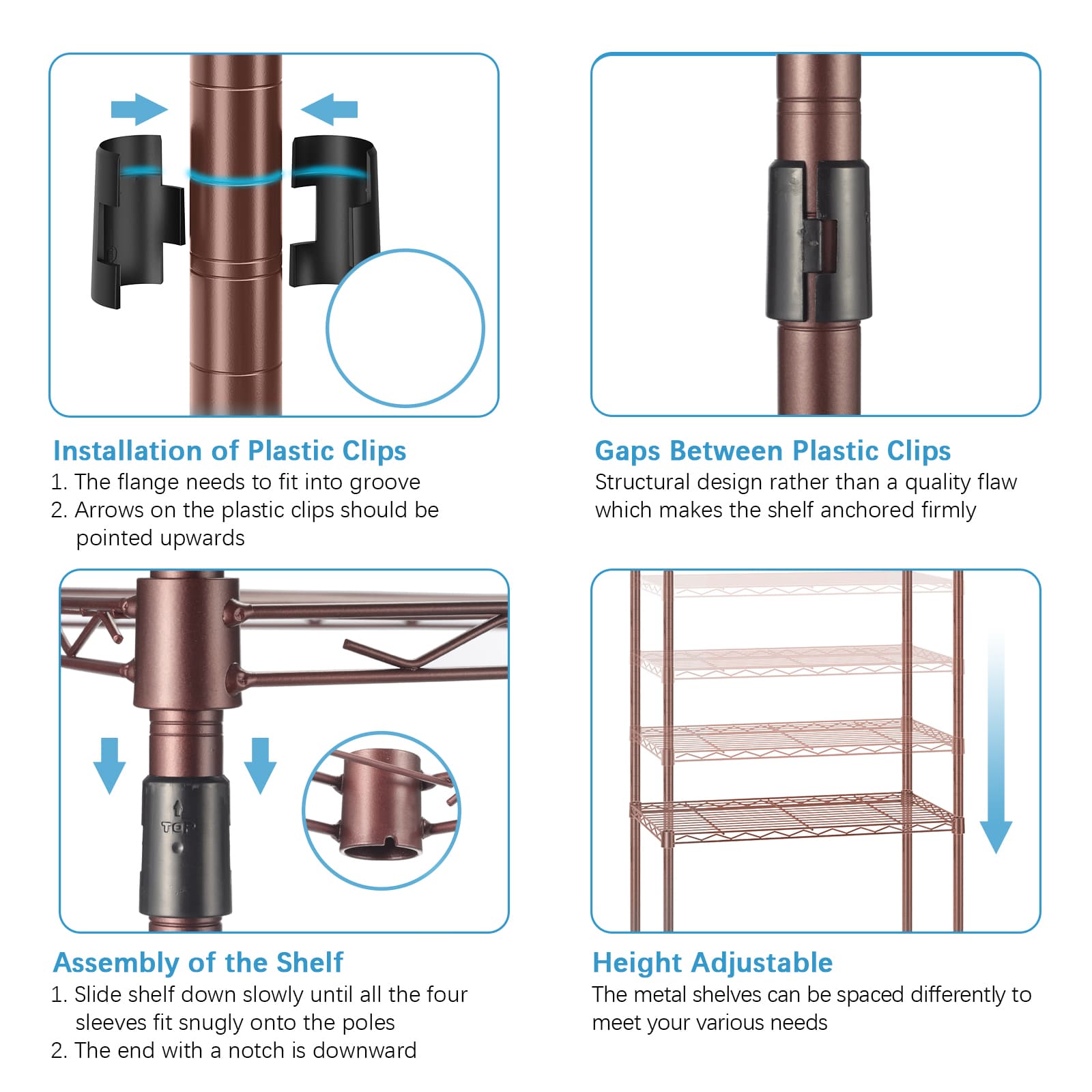 Installation of Plastic Clips
1. The flange needs to fit into groove
2. Arrows on the plastic clips should be pointed upwards

Gaps Between Plastic Clips
Structural design rather than a quality flaw which makes the shelf anchored firmly

TOP

Assembly of the Shelf
1. Slide shelf down slowly until all the four sleeves fit snugly onto the poles
2. The end with a notch is downward

Height Adjustable
The metal shelves can be spaced differently to meet your various needs