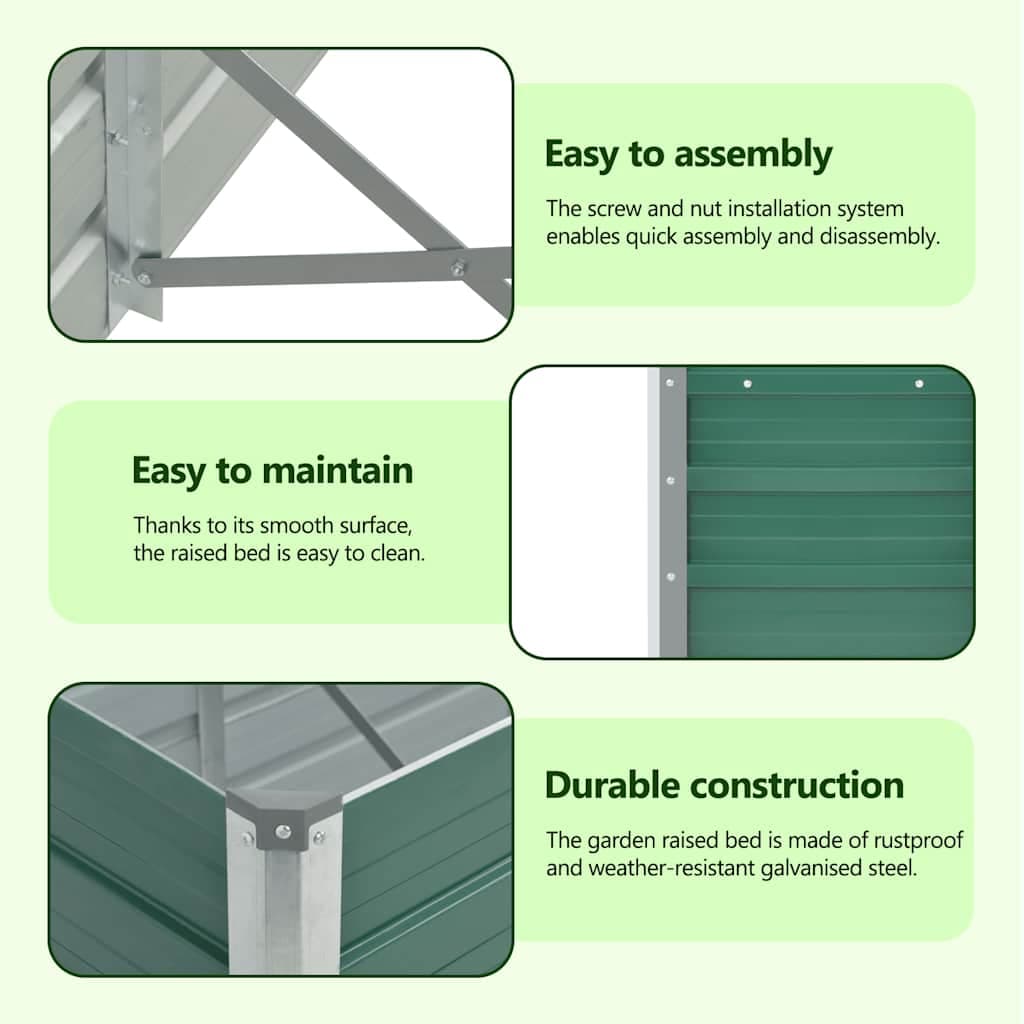 Easy to assembly

The screw and nut installation system enables quick assembly and disassembly.

Easy to maintain

Thanks to its smooth surface, the raised bed is easy to clean.

Durable construction

The garden raised bed is made of rustproof and weather-resistant galvanised steel.