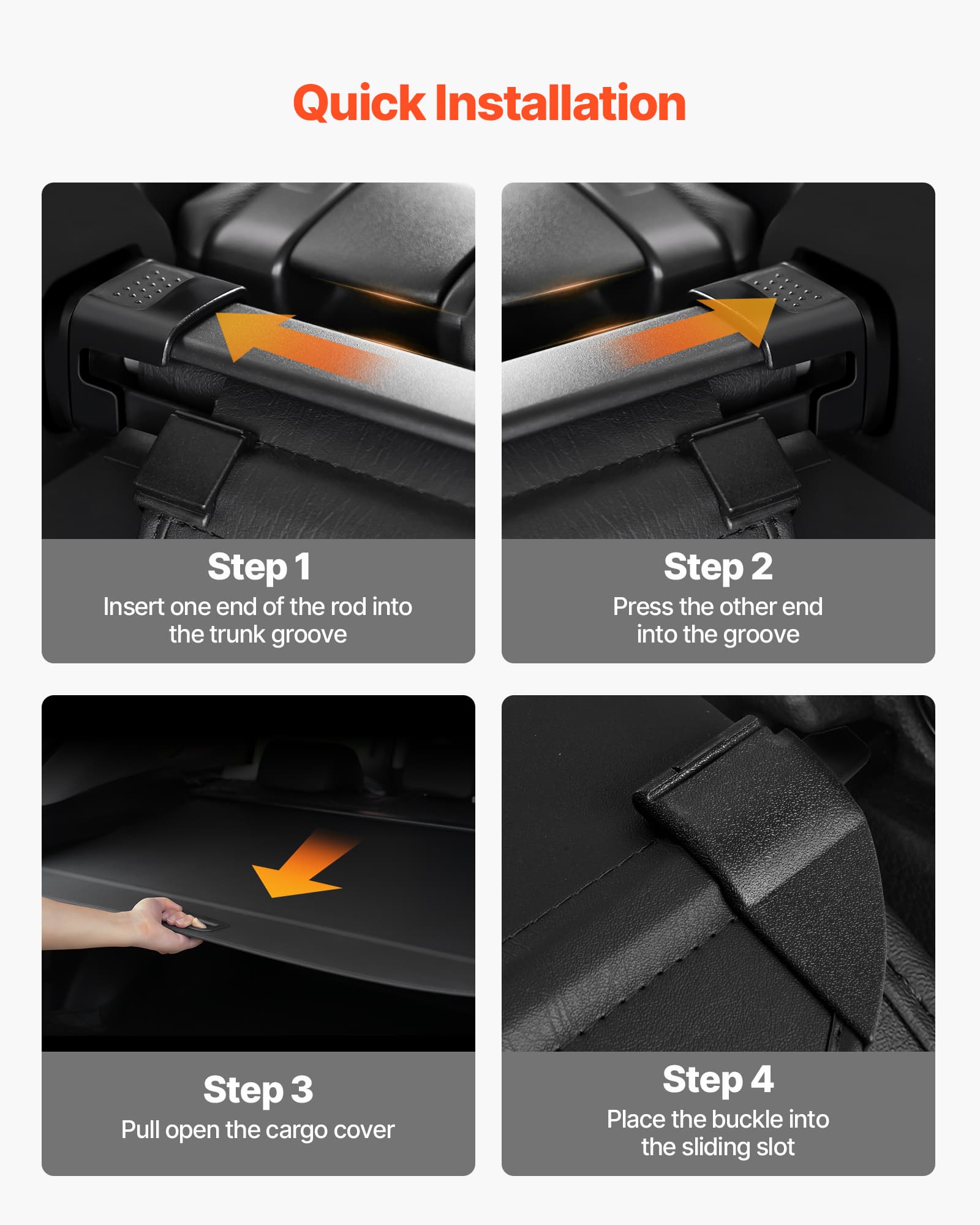 Quick Installation

Step 1
Insert one end of the rod into the trunk groove

Step 2
Press the other end into the groove

Step 3
Pull open the cargo cover

Step 4
Place the buckle into the sliding slot