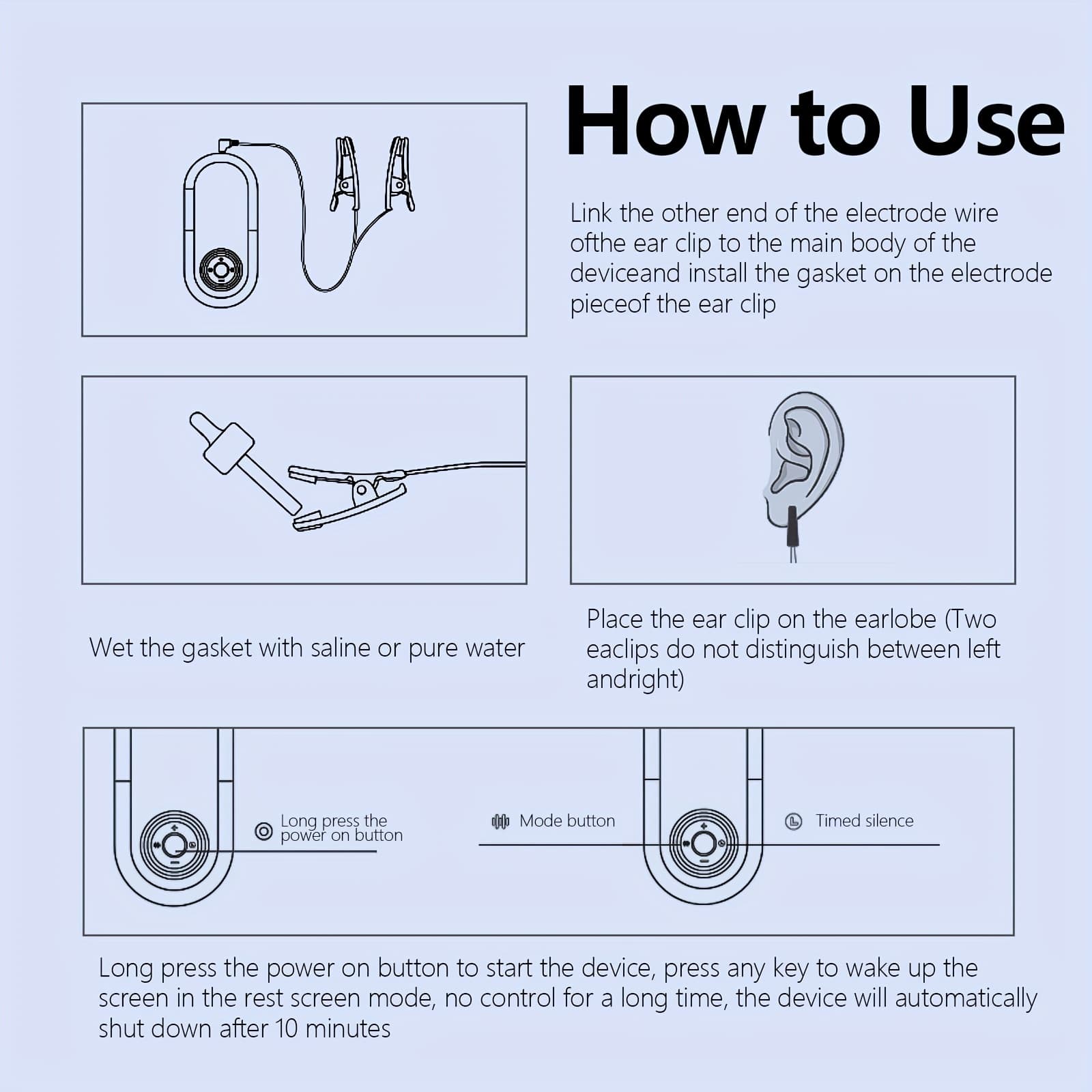 How to Use

Link the other end of the electrode wire ofthe ear clip to the main body of the deviceand install the gasket on the electrode pieceof the ear clip

Wet the gasket with saline or pure water

Place the ear clip on the earlobe (Two eaclips do not distinguish between left andright)

Long press the power on button

Mode button

Timed silence

Long press the power on button to start the device, press any key to wake up the screen in the rest screen mode, no control for a long time, the device will automatically shut down after 10 minutes