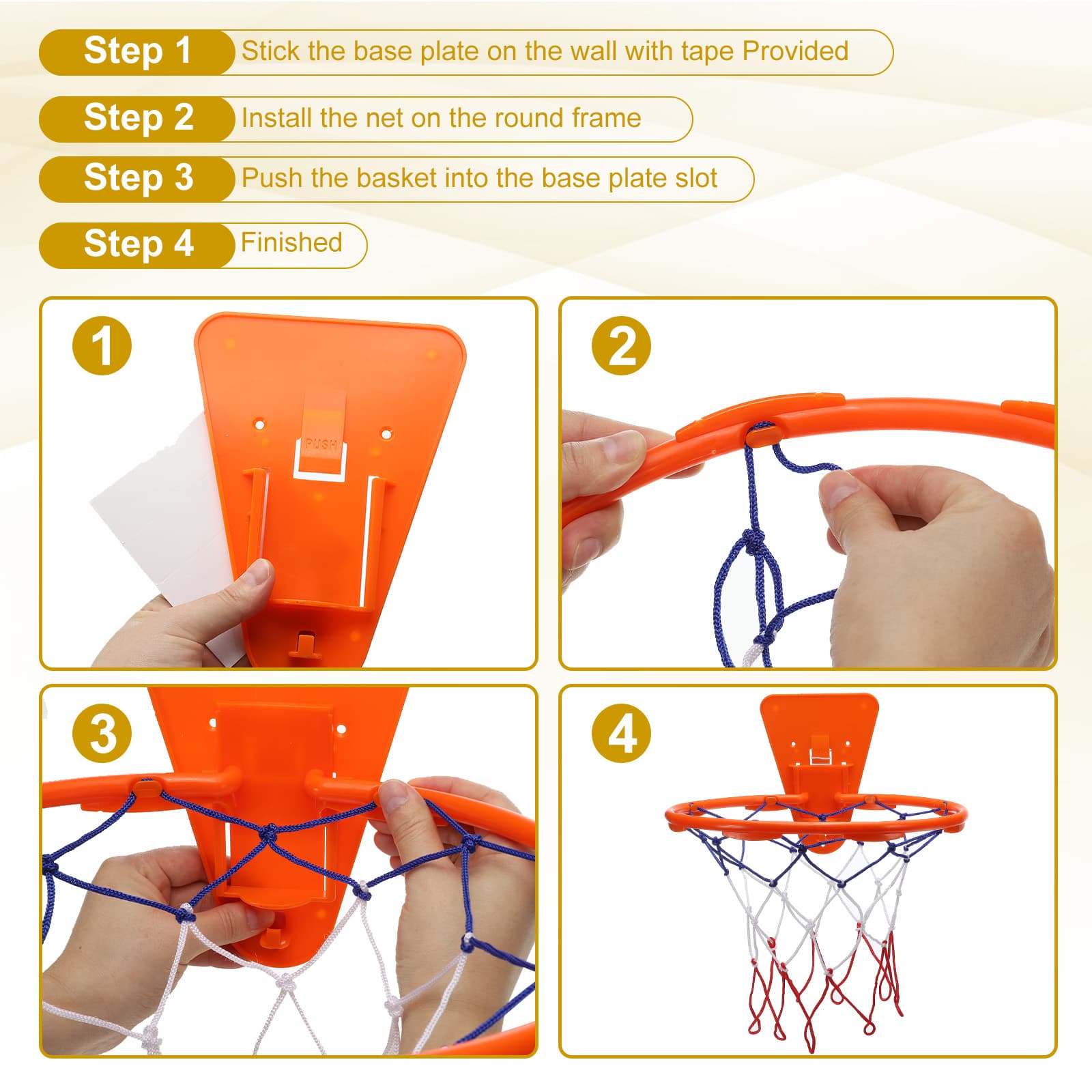 Step 1 Stick the base plate on the wall with tape Provided

Step 2 Install the net on the round frame

Step 3 Push the basket into the base plate slot

Step 4 Finished

1

PUSH

2

3

4