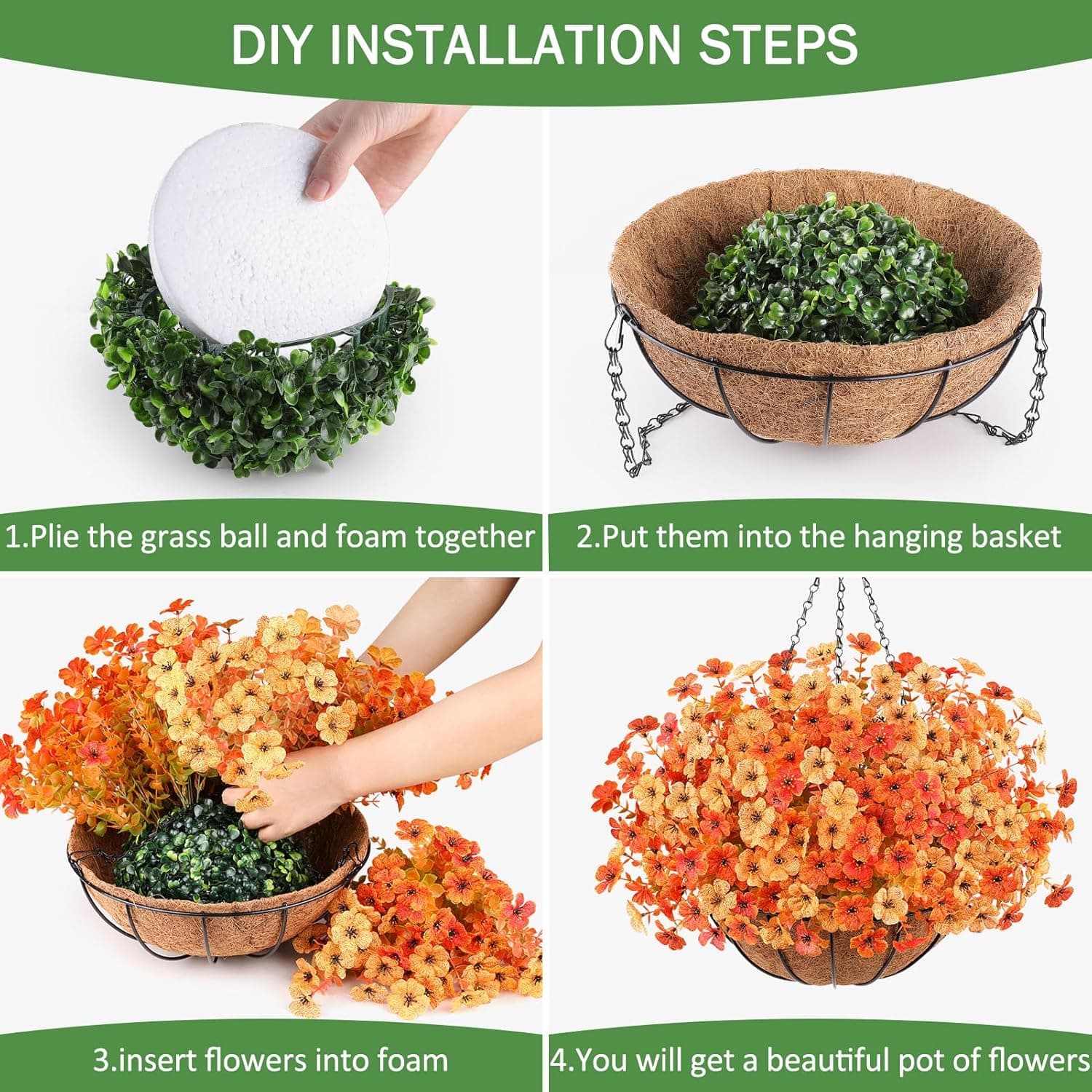 DIY INSTALLATION STEPS

1.Plie the grass ball and foam together

2.Put them into the hanging basket

3.insert flowers into foam

4.You will get a beautiful pot of flowers