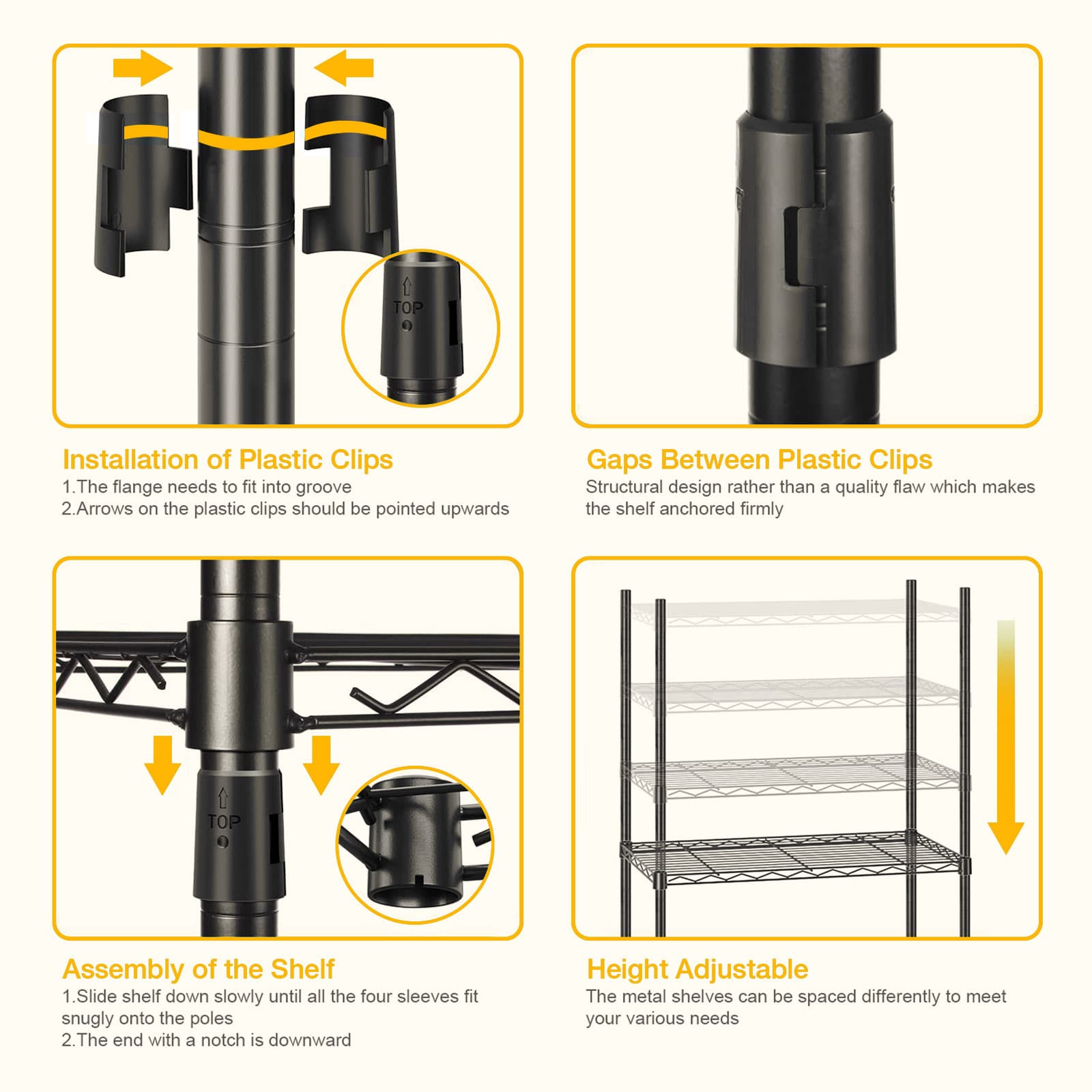 TOP

Installation of Plastic Clips
1.The flange needs to fit into groove
2.Arrows on the plastic clips should be pointed upwards

Gaps Between Plastic Clips
Structural design rather than a quality flaw which makes the shelf anchored firmly

TOP

Assembly of the Shelf
1.Slide shelf down slowly until all the four sleeves fit snugly onto the poles
2.The end with a notch is downward

Height Adjustable
The metal shelves can be spaced differently to meet your various needs