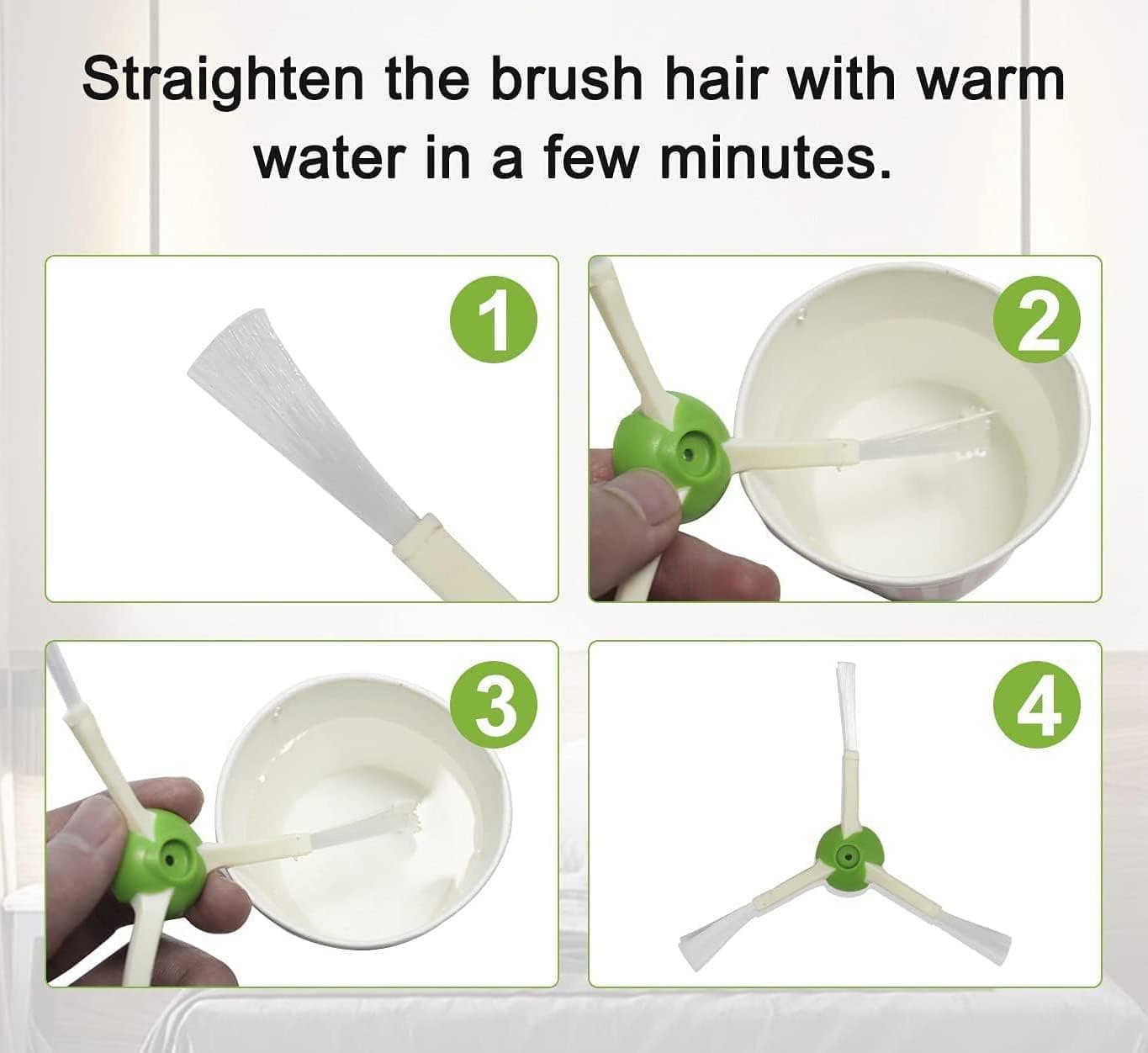 Straighten the brush hair with warm water in a few minutes.

1

2

3

4