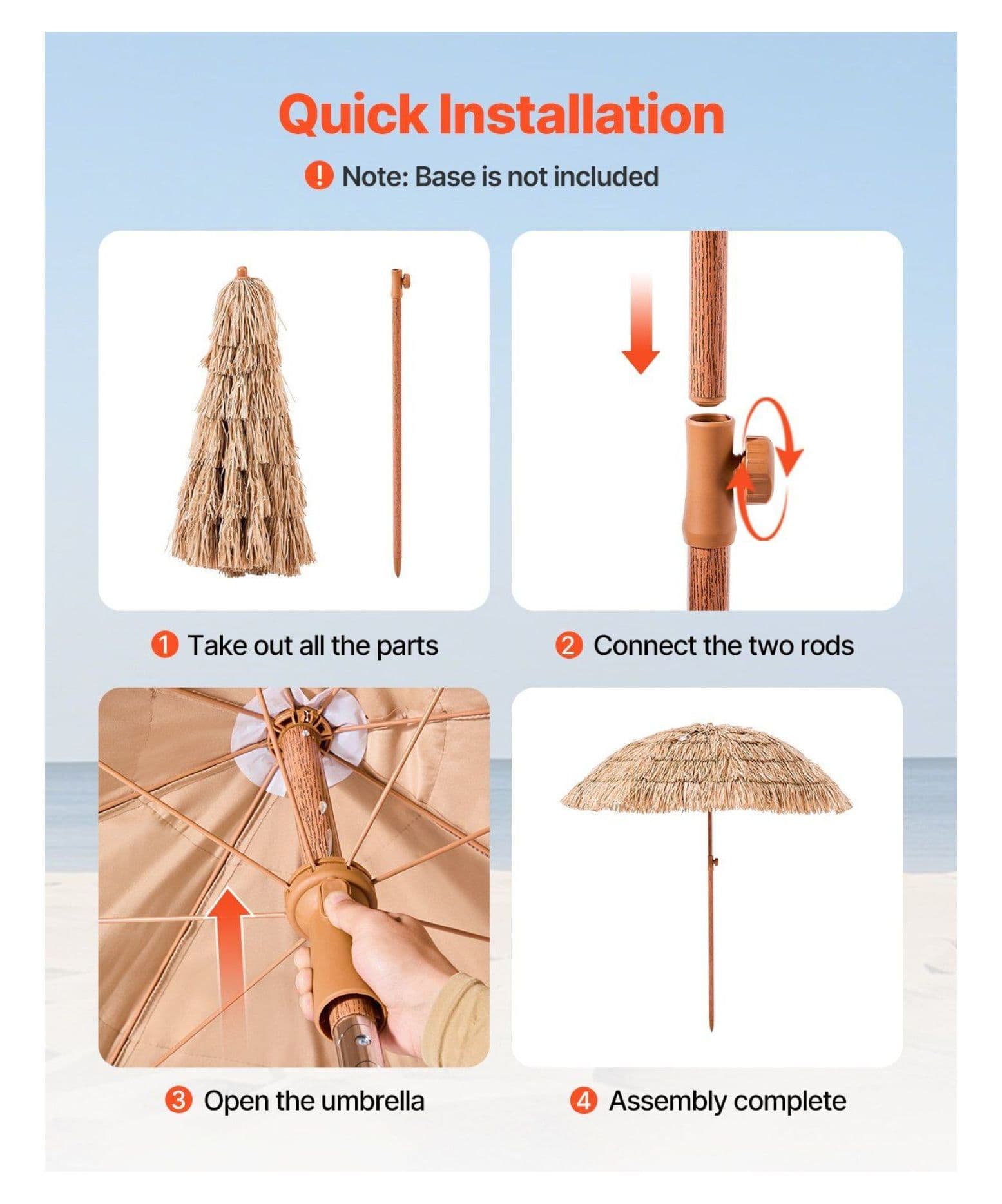 Quick Installation

! Note: Base is not included

1 Take out all the parts

2 Connect the two rods

3 Open the umbrella

4 Assembly complete