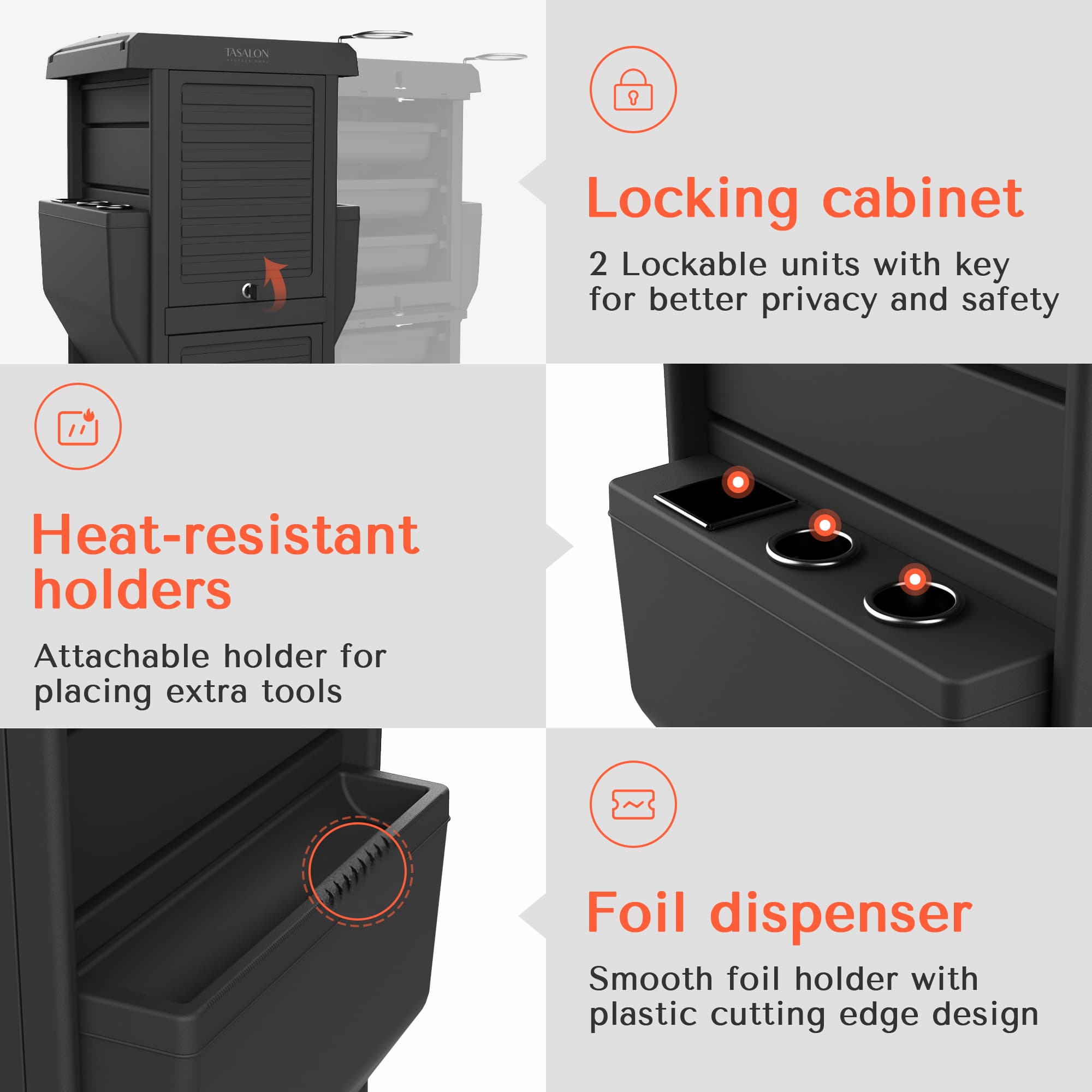 TASALON
PROFESSIONAL

Locking cabinet

2 Lockable units with key for better privacy and safety

Heat-resistant holders

Attachable holder for placing extra tools

Foil dispenser

Smooth foil holder with plastic cutting edge design