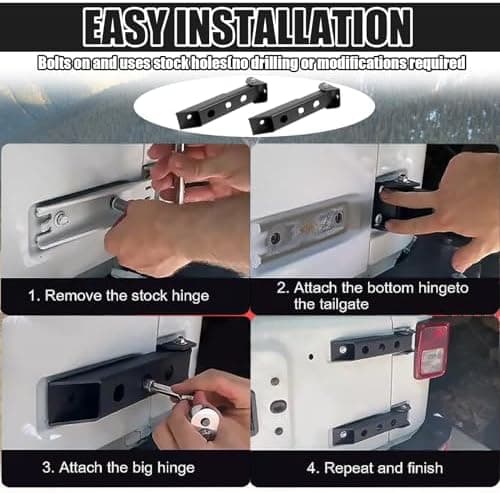 EASY INSTALLATION

Bolts on and uses stock holes(no drilling or modifications required

1. Remove the stock hinge

2. Attach the bottom hingeto the tailgate

3. Attach the big hinge

4. Repeat and finish