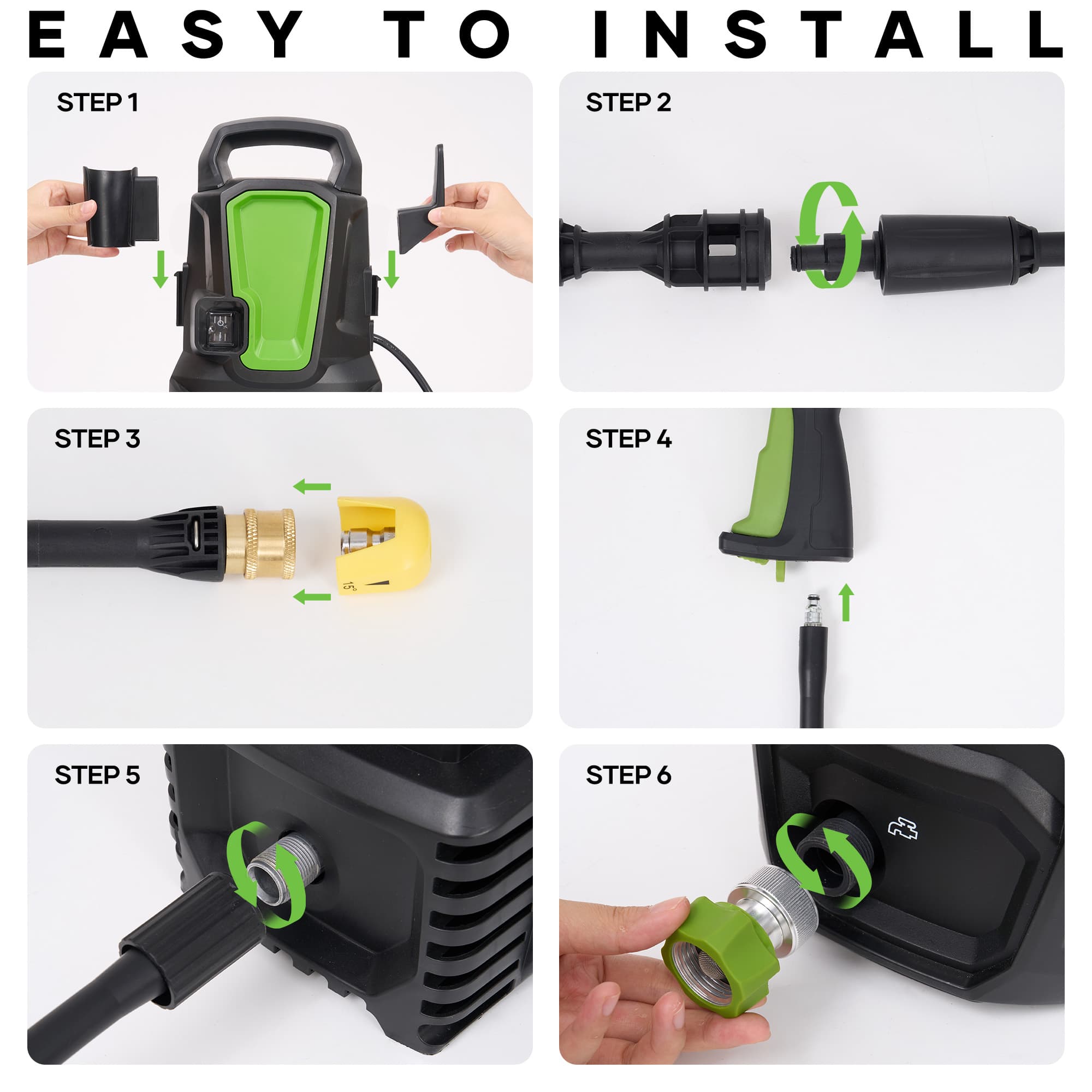 EASY TO INSTALL

STEP 1

STEP 2

STEP 3

15°

STEP 4

STEP 5

STEP 6