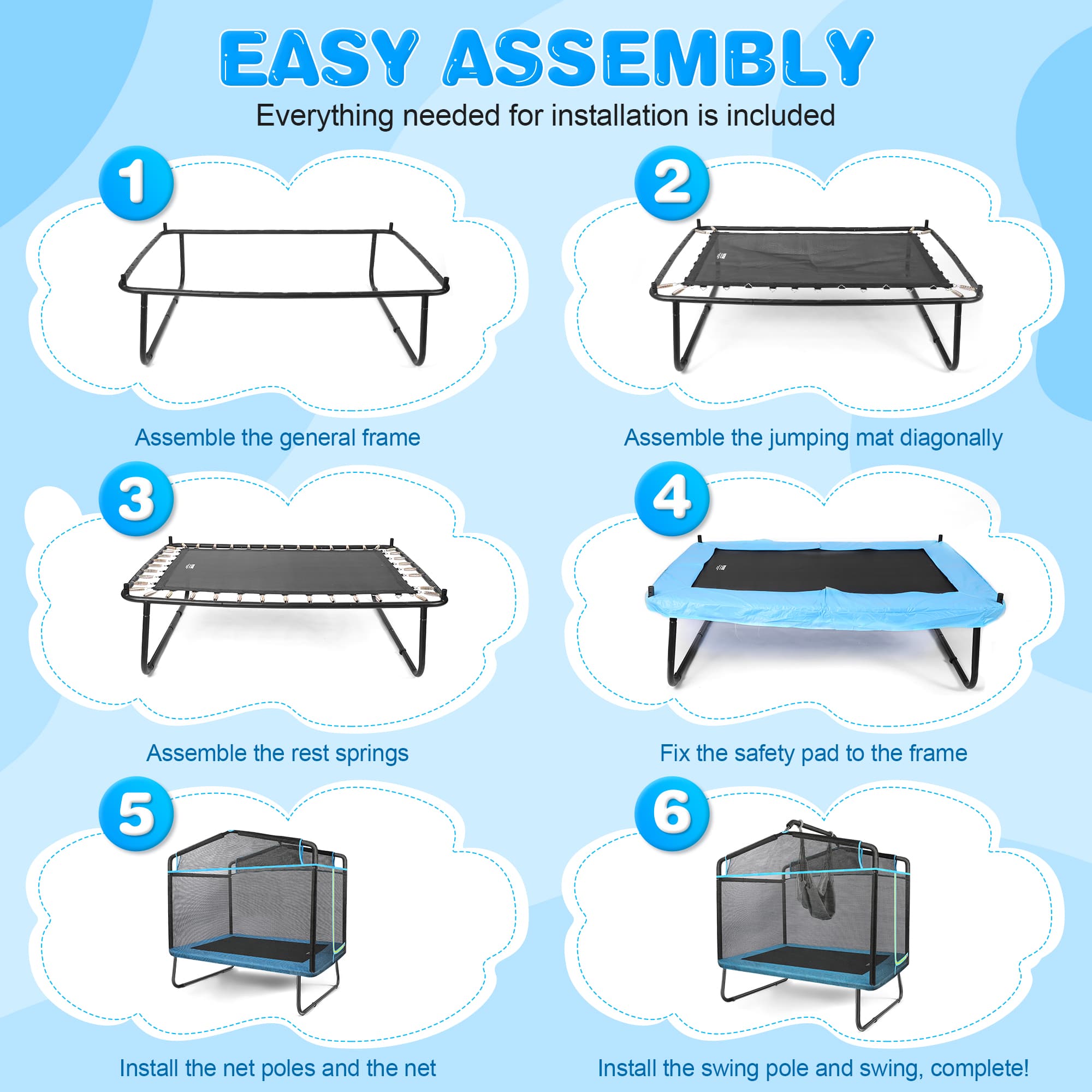 EASY ASSEMBLY

Everything needed for installation is included

1

Assemble the general frame

2

Assemble the jumping mat diagonally

3

Assemble the rest springs

4

Fix the safety pad to the frame

5

Install the net poles and the net

6

Install the swing pole and swing, complete!