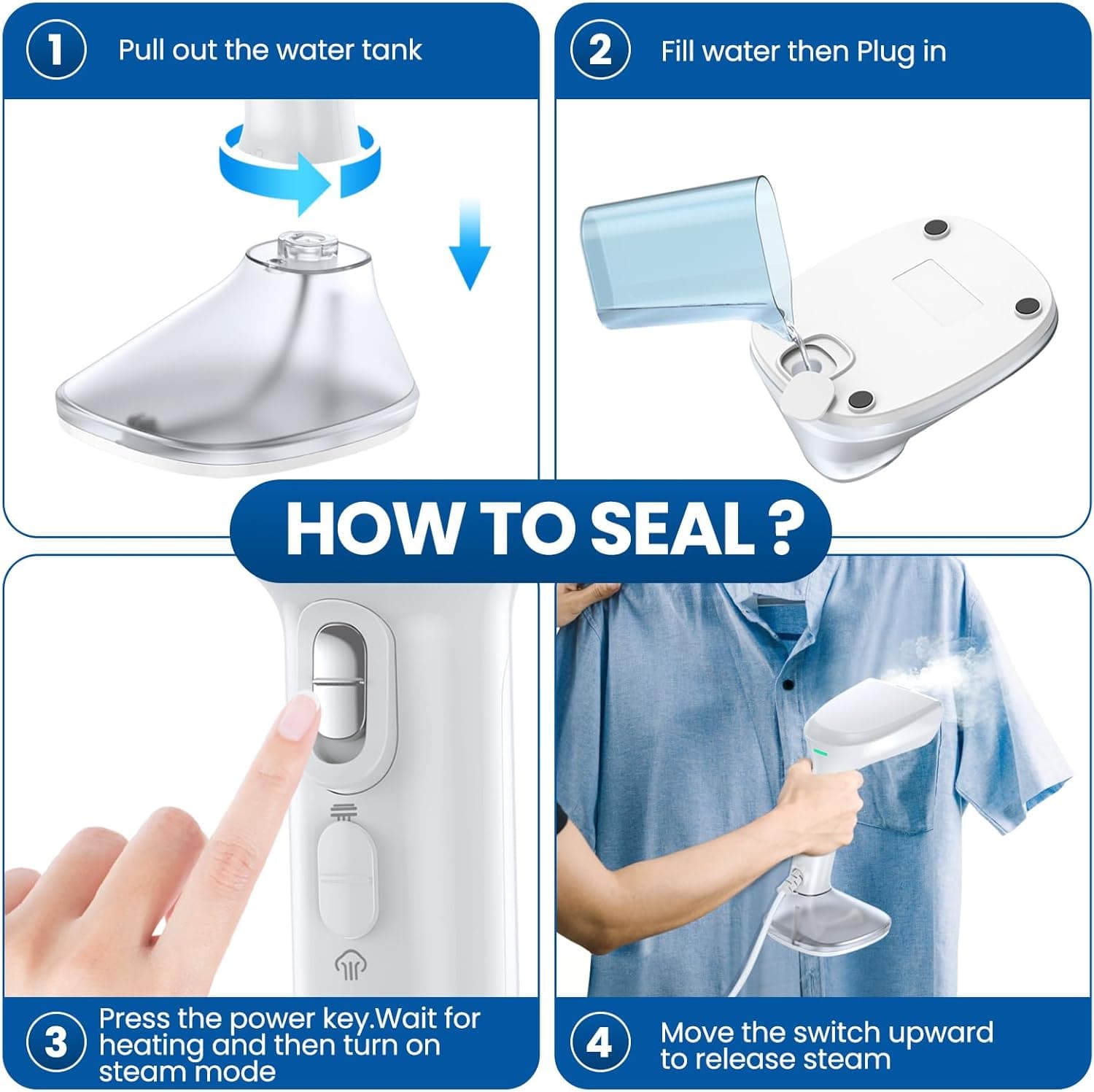 1 Pull out the water tank

2 Fill water then Plug in

HOW TO SEAL ?

3 Press the power key.Wait for heating and then turn on steam mode

4 Move the switch upward to release steam