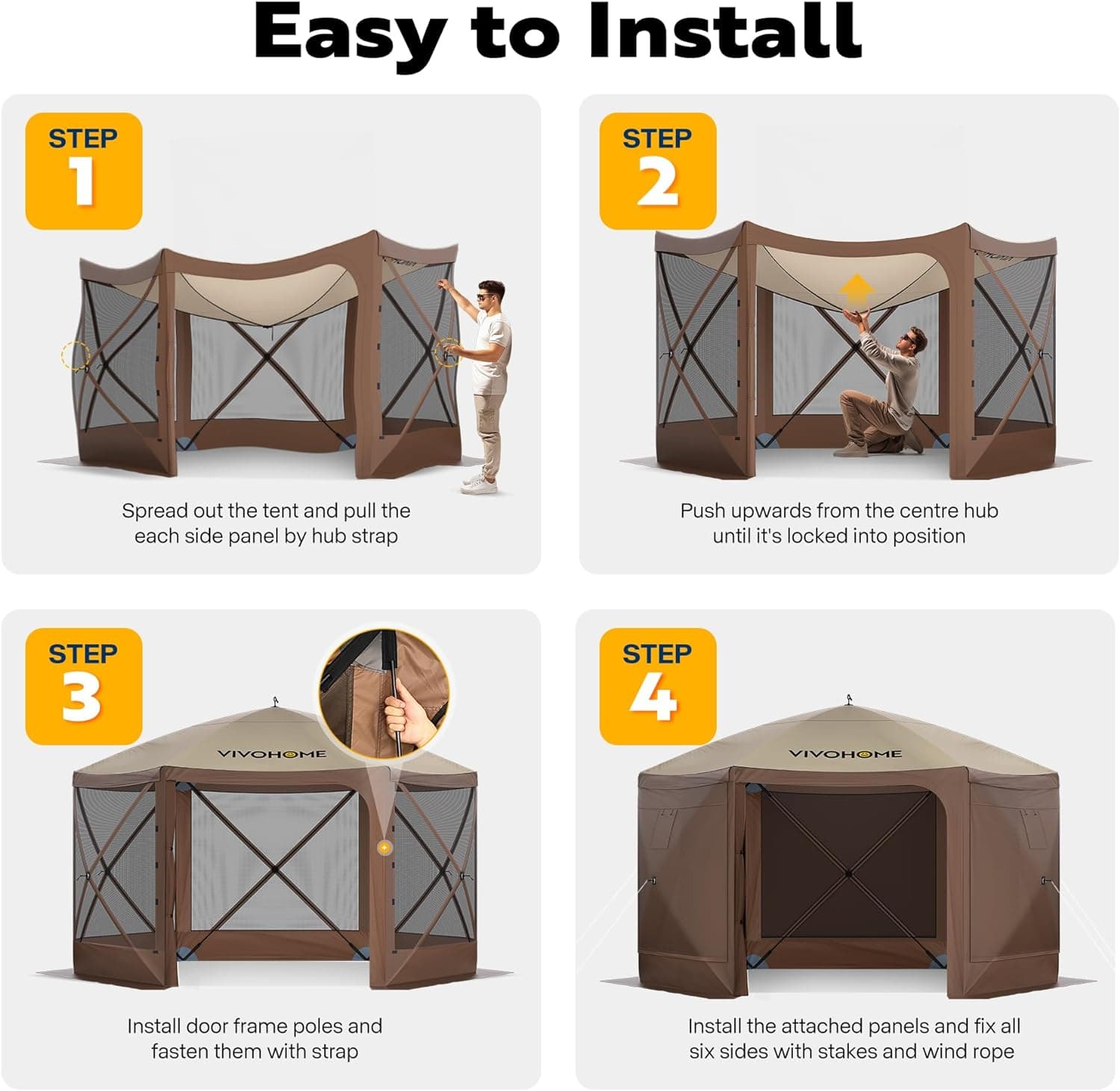 Easy to Install

STEP 1

Spread out the tent and pull the each side panel by hub strap

STEP 2

Push upwards from the centre hub until it's locked into position

STEP 3

VIVOHOME

Install door frame poles and fasten them with strap

STEP 4

VIVOHOME

Install the attached panels and fix all six sides with stakes and wind rope