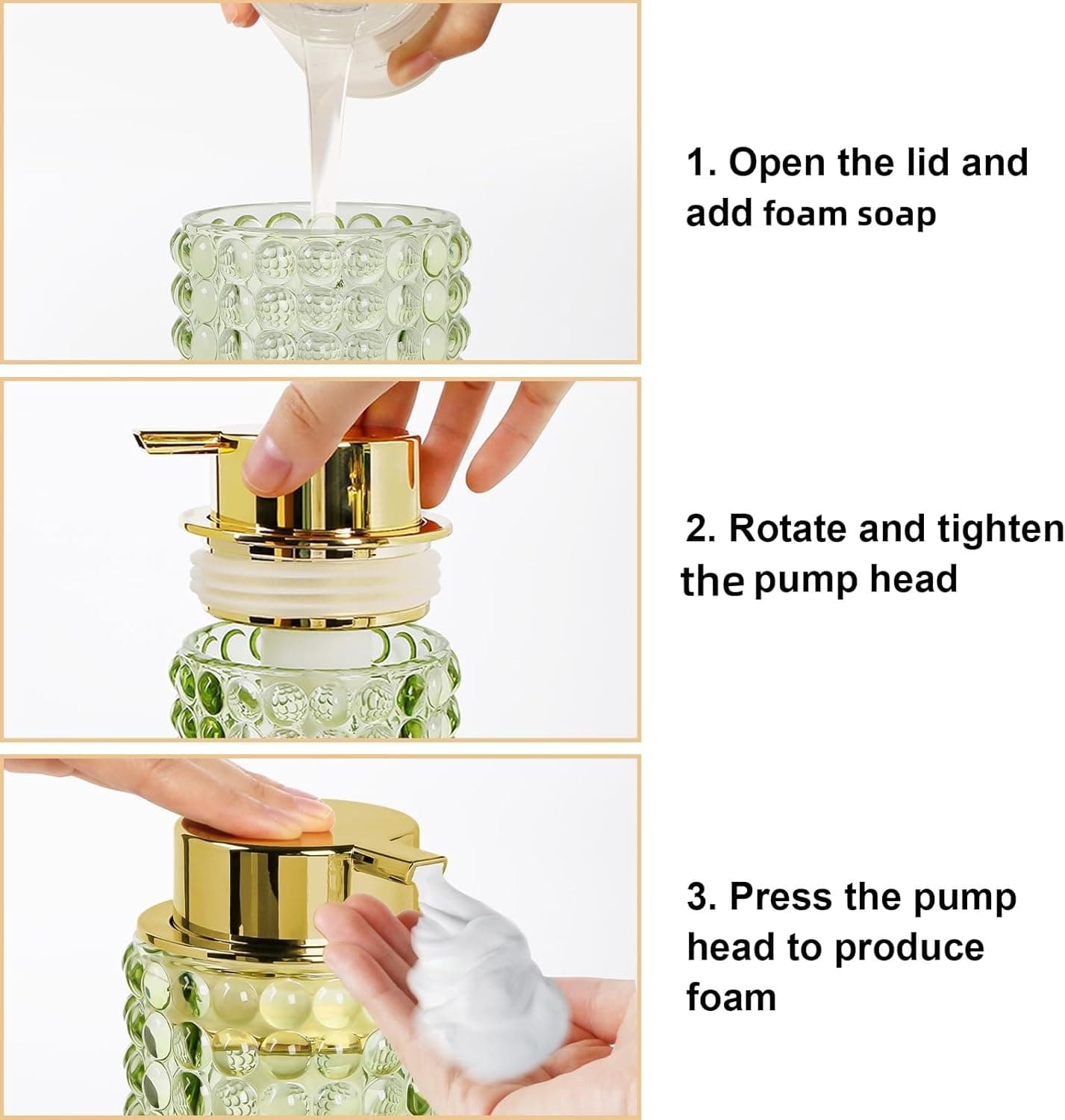 1. Open the lid and add foam soap

2. Rotate and tighten the pump head

3. Press the pump head to produce foam