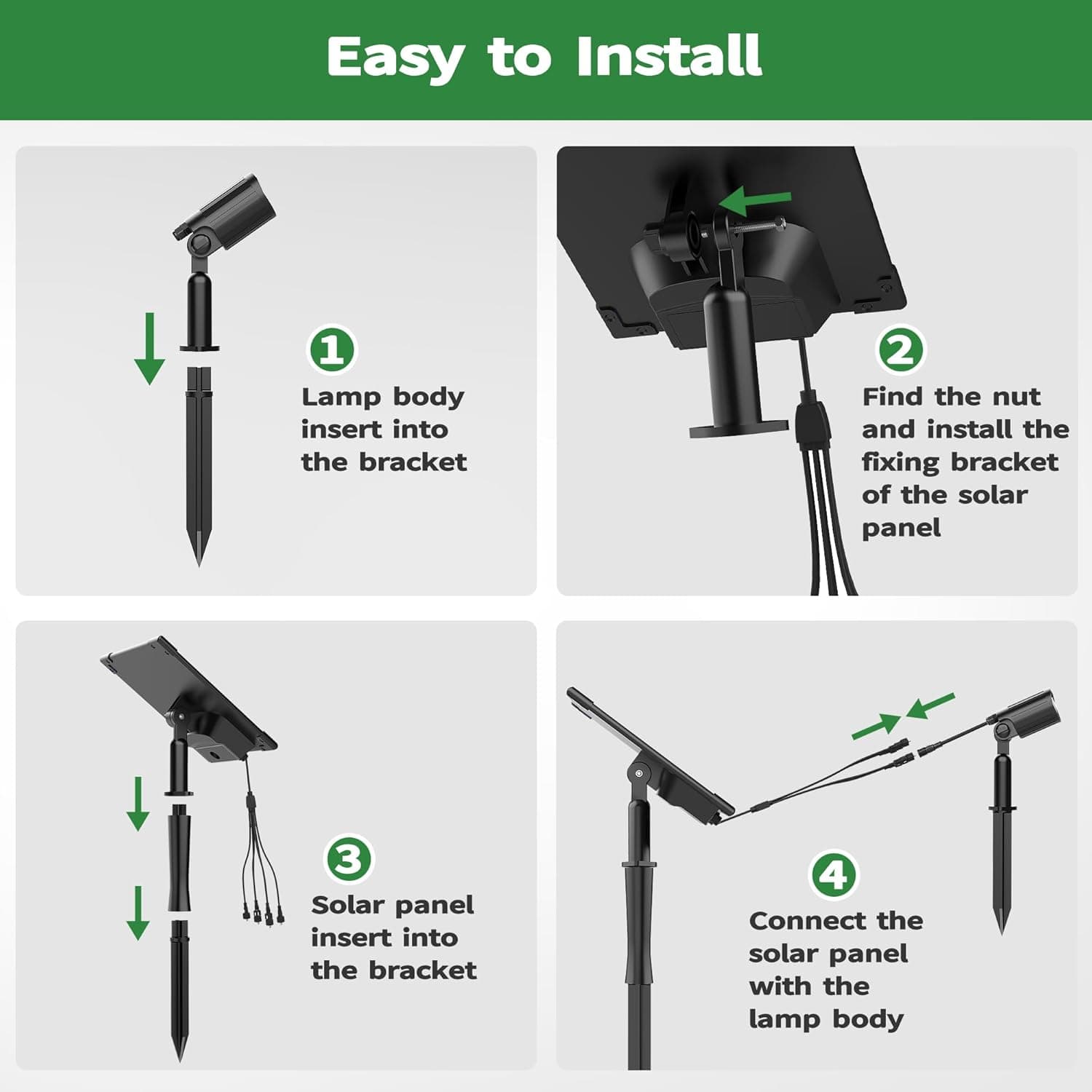 Easy to Install

1
Lamp body insert into the bracket

2
Find the nut and install the fixing bracket of the solar panel

3
Solar panel insert into the bracket

4
Connect the solar panel with the lamp body