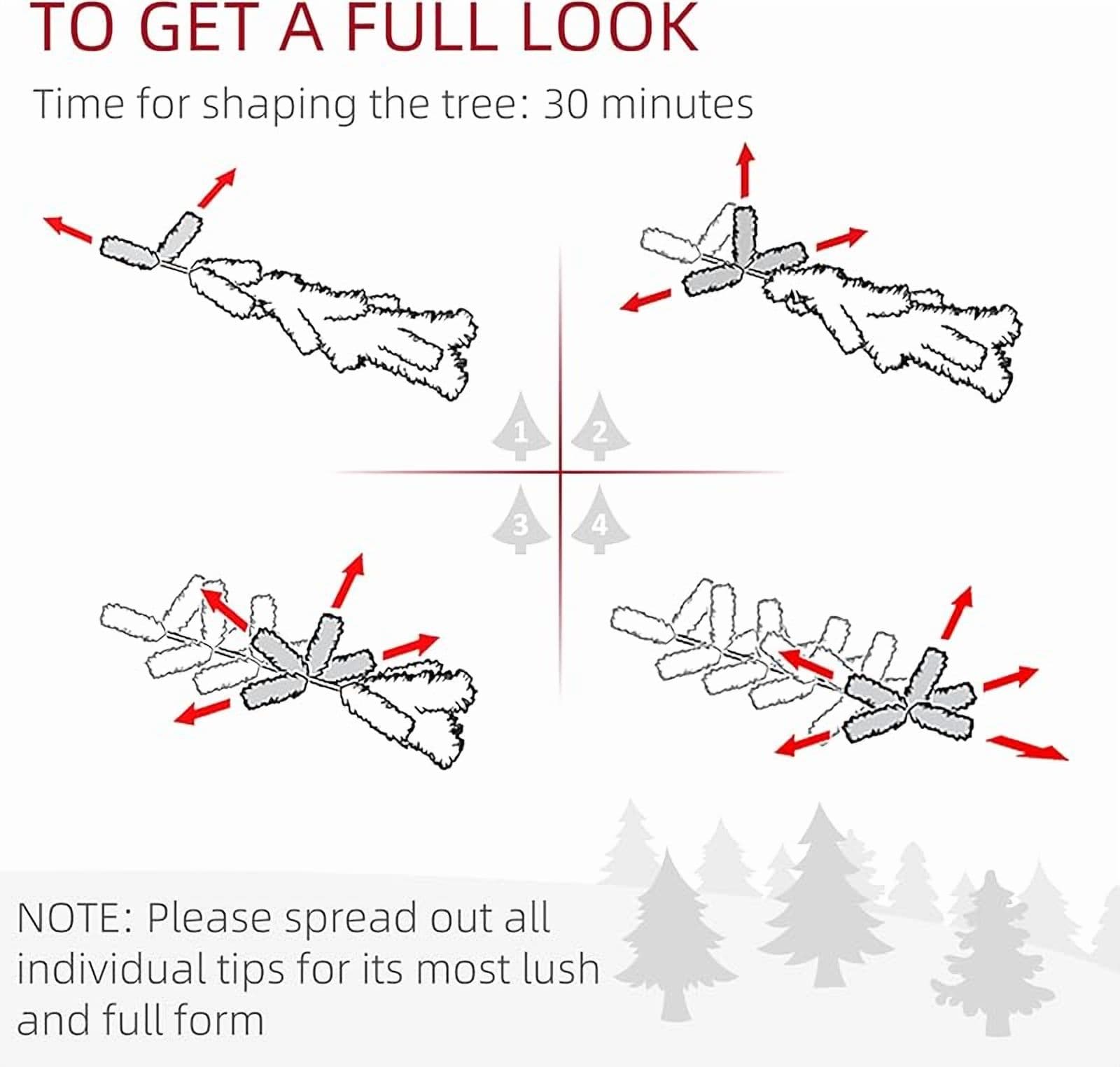 TO GET A FULL LOOK

Time for shaping the tree: 30 minutes

1 2
3 4

NOTE: Please spread out all individual tips for its most lush and full form