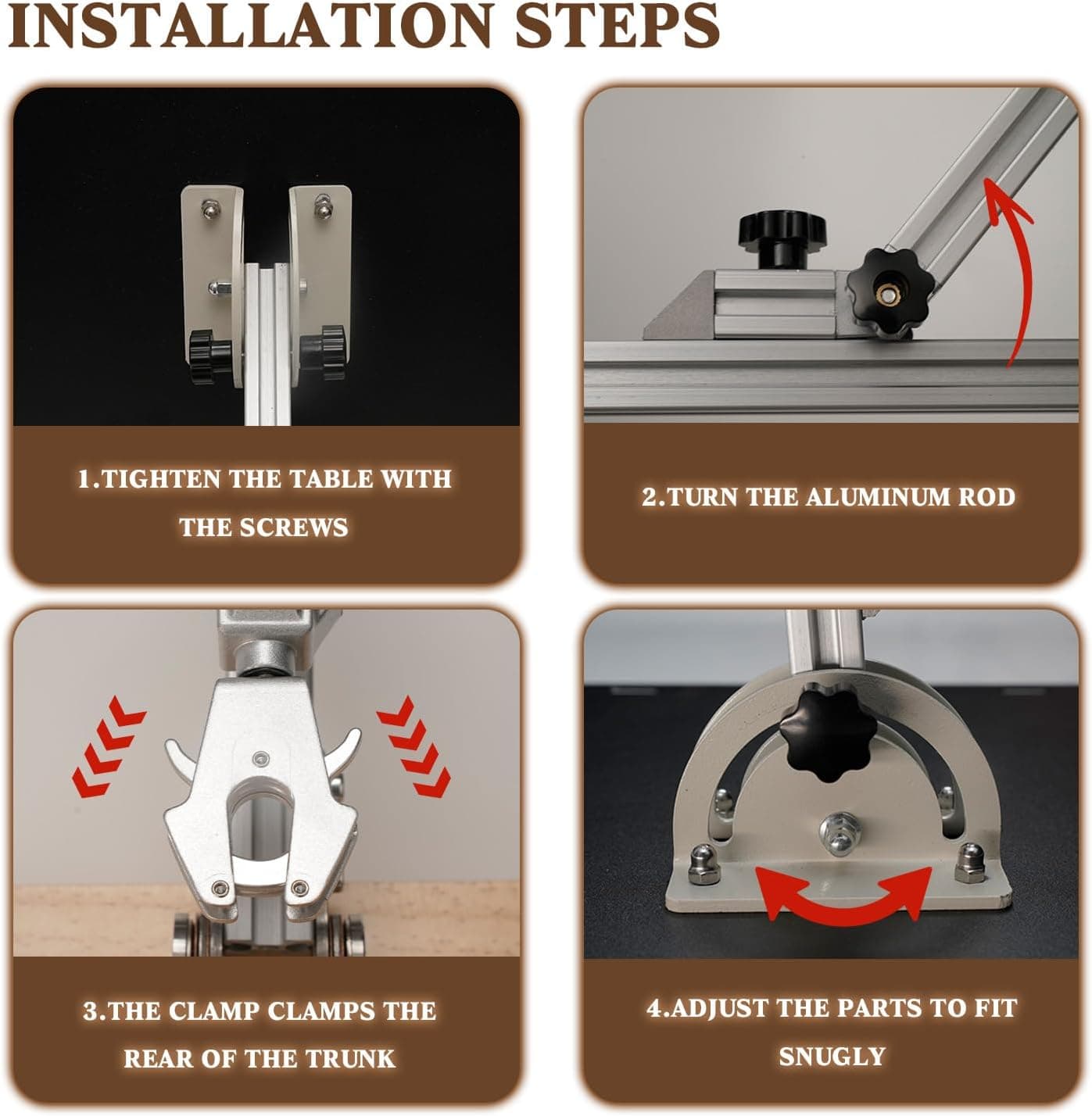 INSTALLATION STEPS

1.TIGHTEN THE TABLE WITH THE SCREWS

2.TURN THE ALUMINUM ROD

3.THE CLAMP CLAMPS THE REAR OF THE TRUNK

4.ADJUST THE PARTS TO FIT SNUGLY