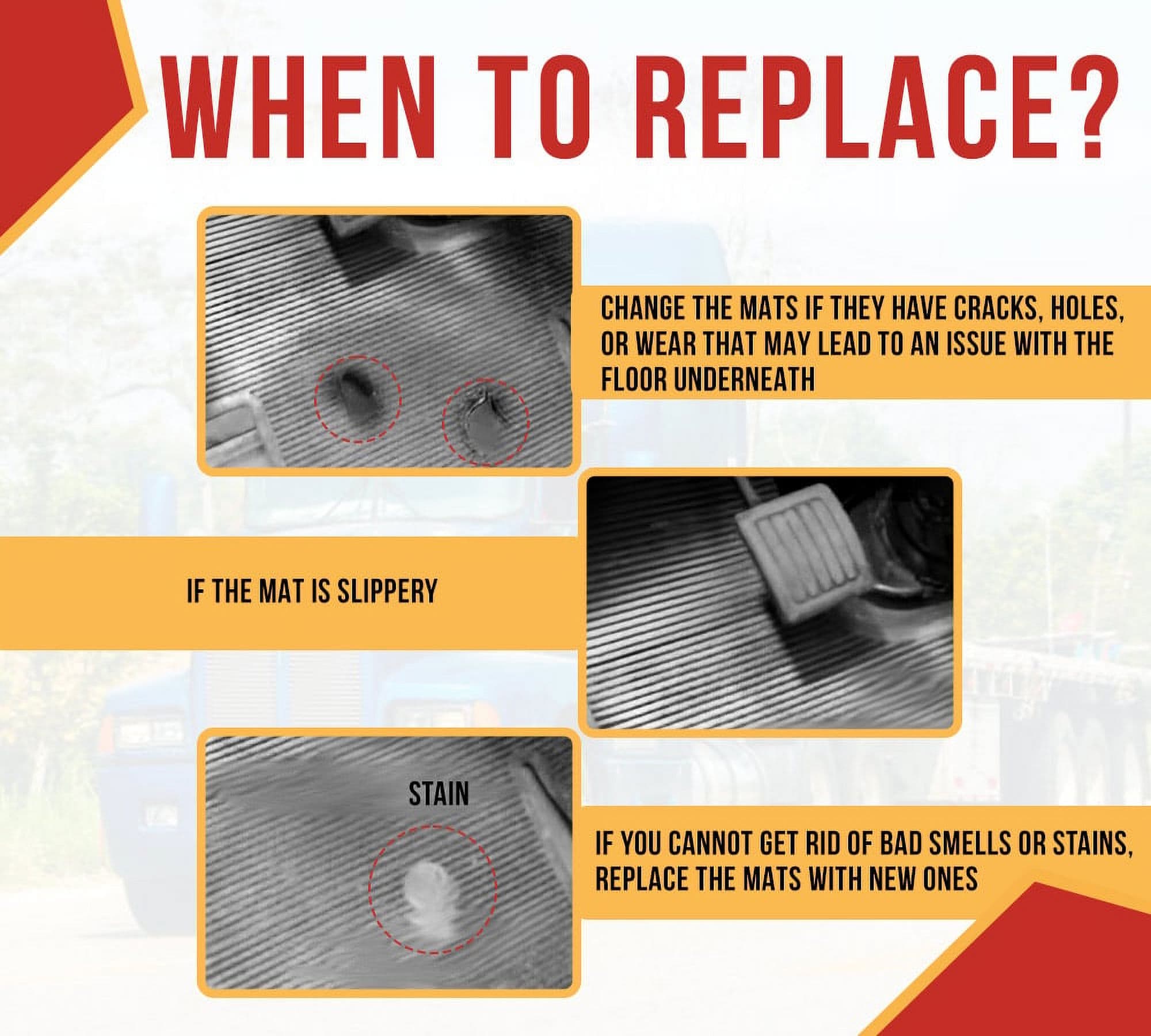 WHEN TO REPLACE?

CHANGE THE MATS IF THEY HAVE CRACKS, HOLES, OR WEAR THAT MAY LEAD TO AN ISSUE WITH THE FLOOR UNDERNEATH

IF THE MAT IS SLIPPERY

STAIN

IF YOU CANNOT GET RID OF BAD SMELLS OR STAINS, REPLACE THE MATS WITH NEW ONES