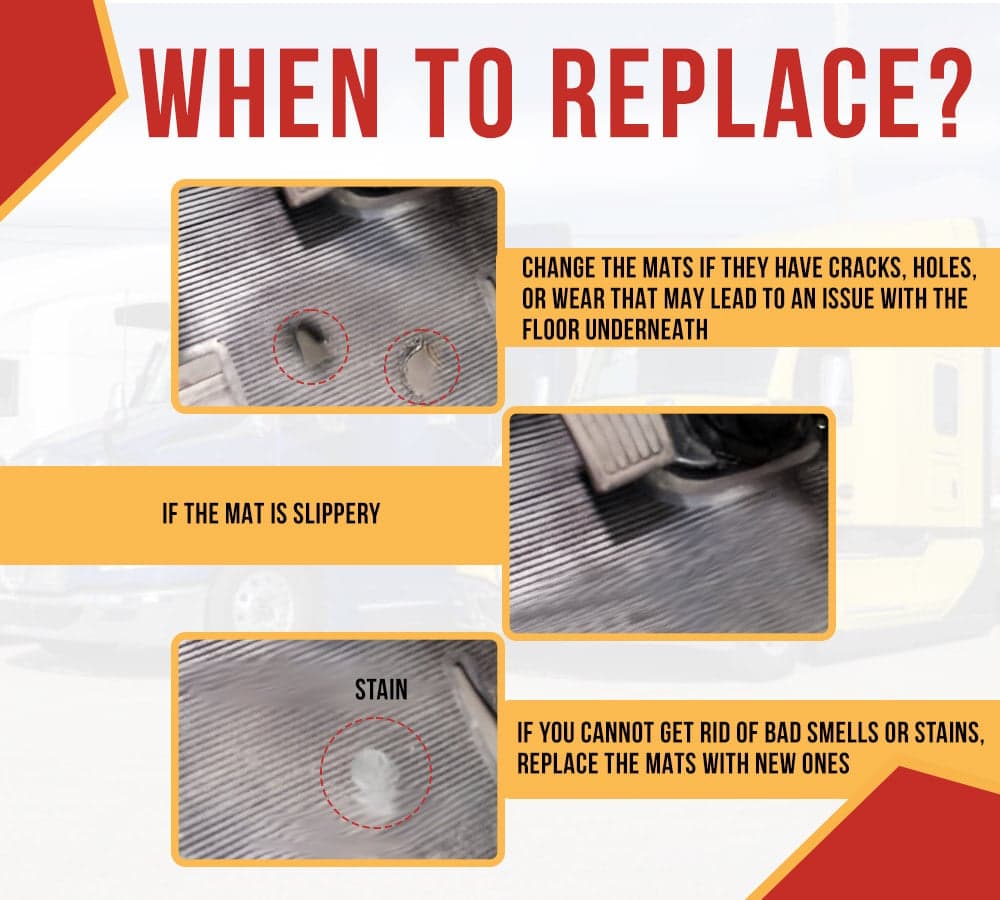 WHEN TO REPLACE?

CHANGE THE MATS IF THEY HAVE CRACKS, HOLES, OR WEAR THAT MAY LEAD TO AN ISSUE WITH THE FLOOR UNDERNEATH

IF THE MAT IS SLIPPERY

STAIN

IF YOU CANNOT GET RID OF BAD SMELLS OR STAINS, REPLACE THE MATS WITH NEW ONES