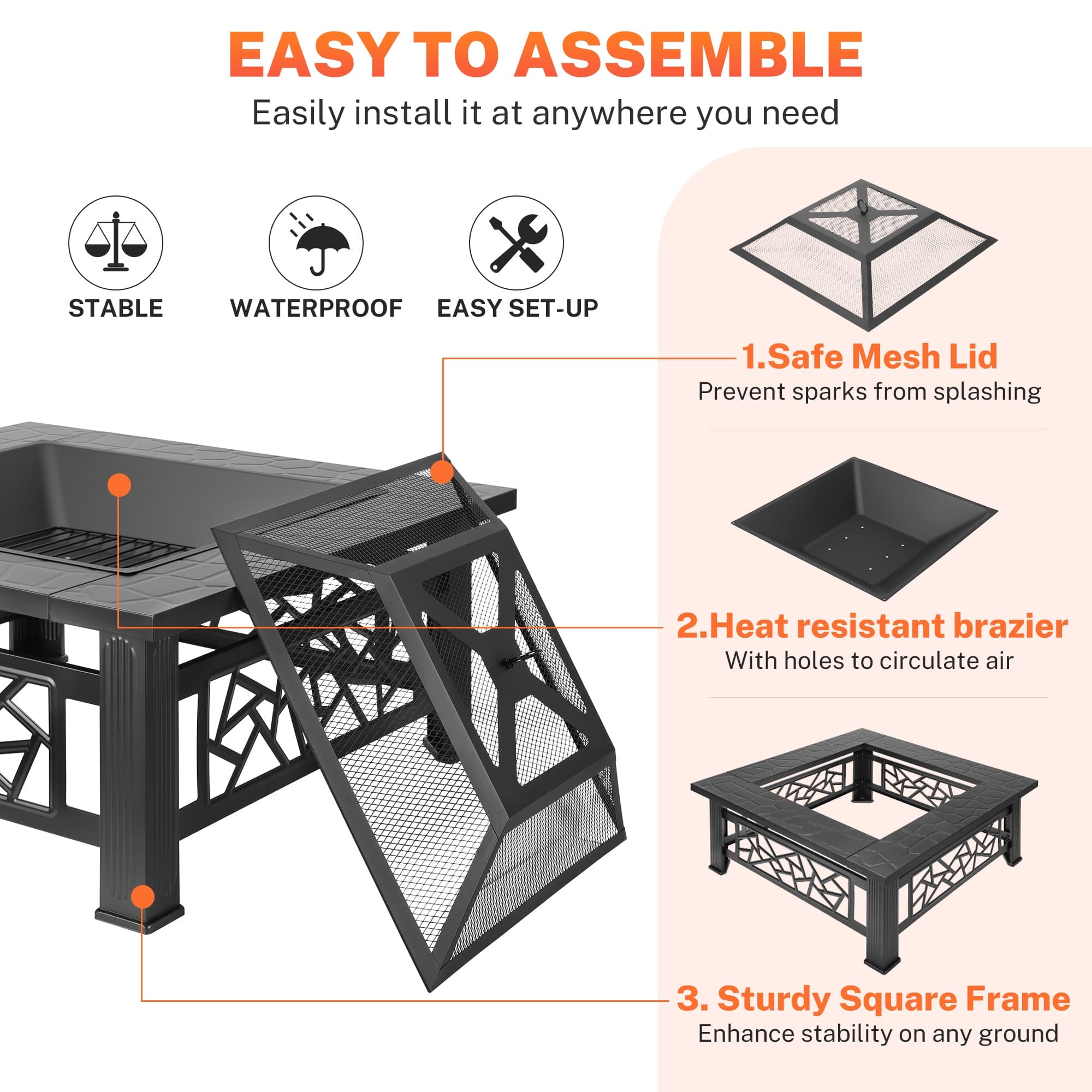 EASY TO ASSEMBLE

Easily install it at anywhere you need

STABLE

WATERPROOF

EASY SET-UP

1.Safe Mesh Lid

Prevent sparks from splashing

2.Heat resistant brazier

With holes to circulate air

3. Sturdy Square Frame

Enhance stability on any ground