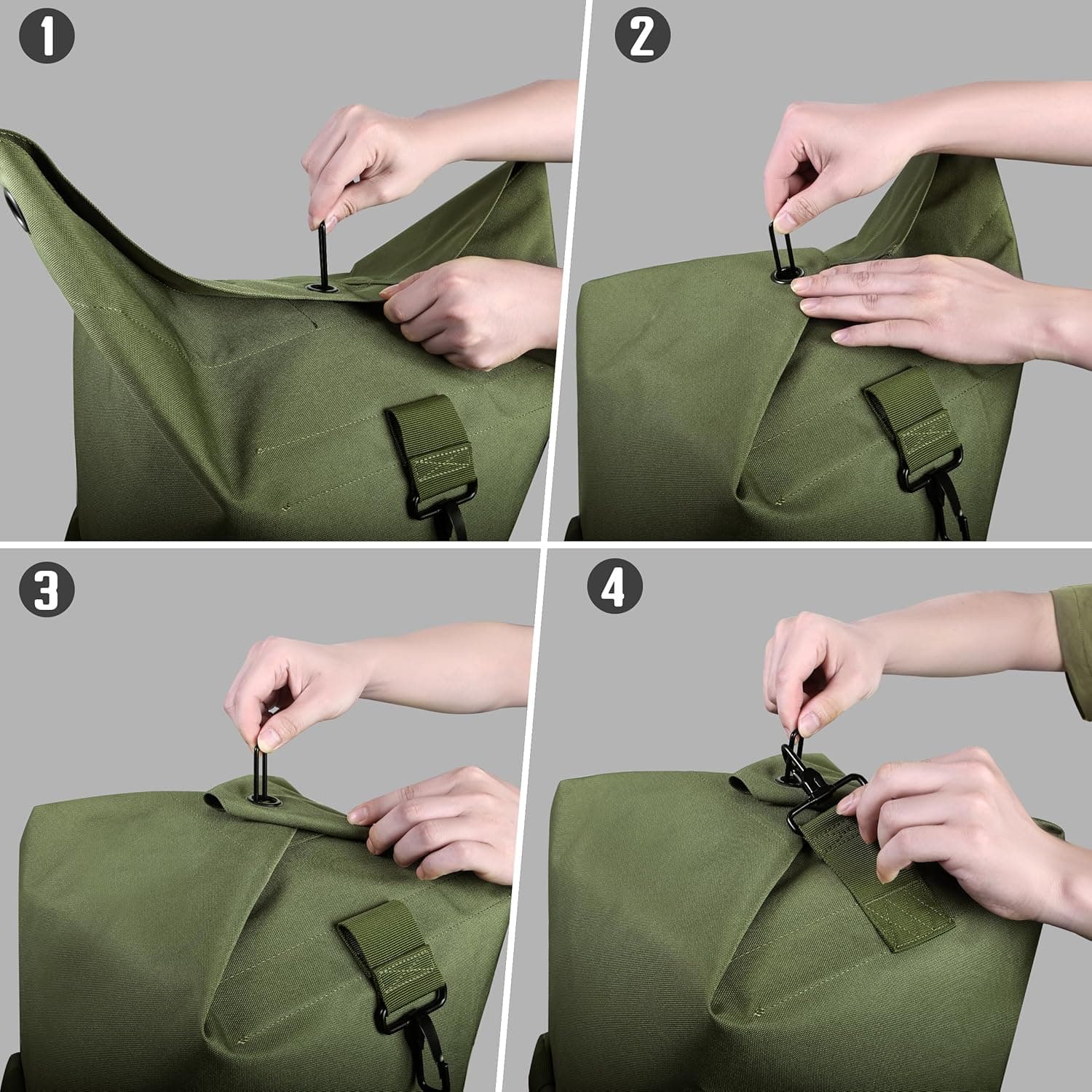 1

2

3

4