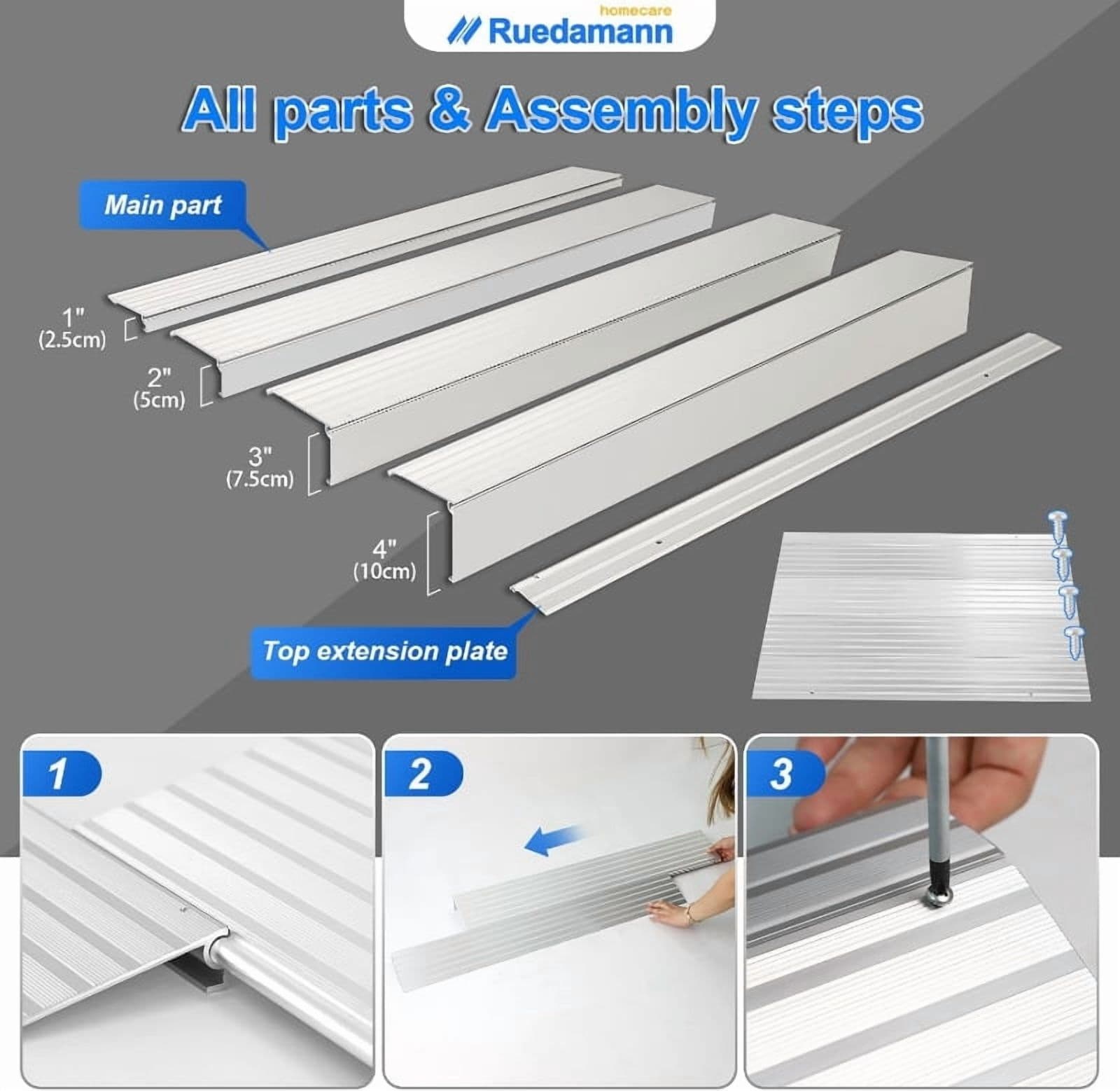 homecare
Ruedamann

All parts & Assembly steps

Main part

1"
(2.5cm)

2"
(5cm)

3"
(7.5cm)

4"
(10cm)

Top extension plate

1

2

3