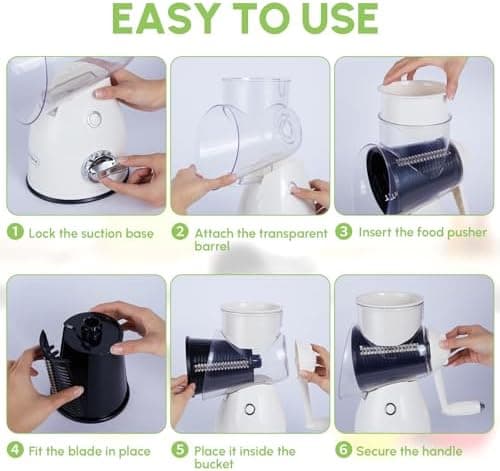 EASY TO USE

1 Lock the suction base

2 Attach the transparent barrel

3 Insert the food pusher

4 Fit the blade in place

5 Place it inside the bucket

6 Secure the handle