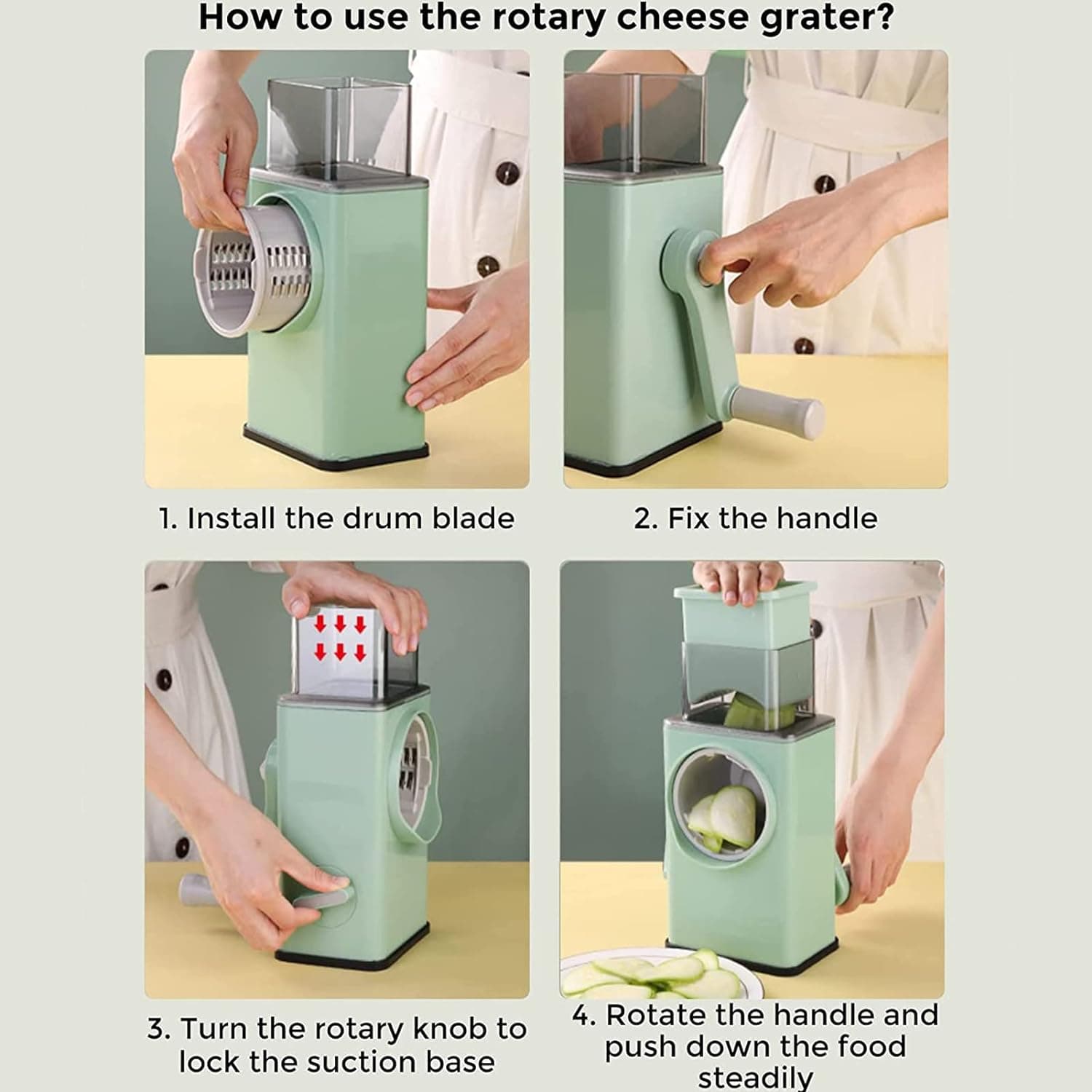 How to use the rotary cheese grater?

1. Install the drum blade

2. Fix the handle

3. Turn the rotary knob to lock the suction base

4. Rotate the handle and push down the food steadily