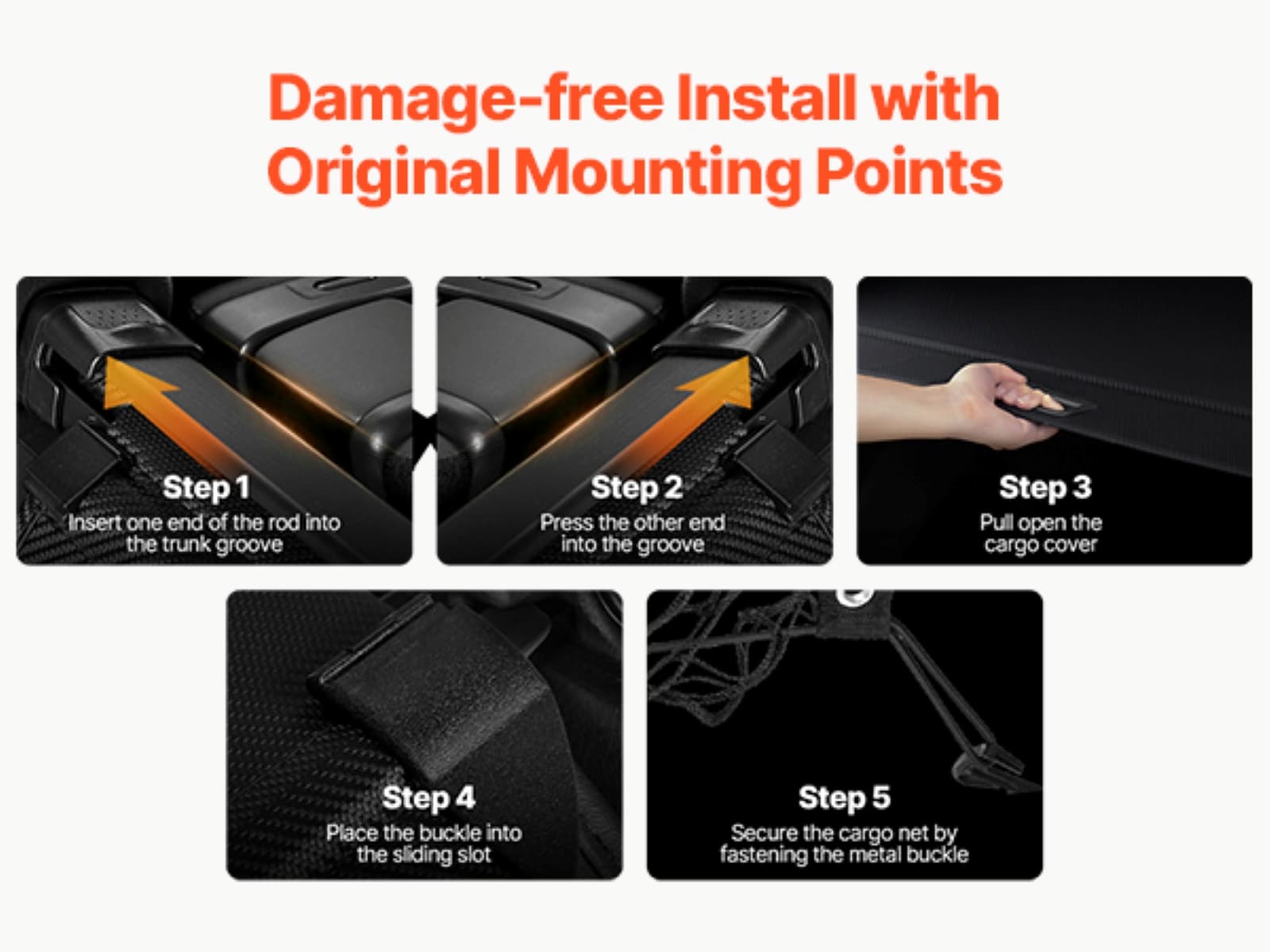 Damage-free Install with Original Mounting Points

Step 1
Insert one end of the rod into the trunk groove

Step 2
Press the other end into the groove

Step 3
Pull open the cargo cover

Step 4
Place the buckle into the sliding slot

Step 5
Secure the cargo net by fastening the metal buckle