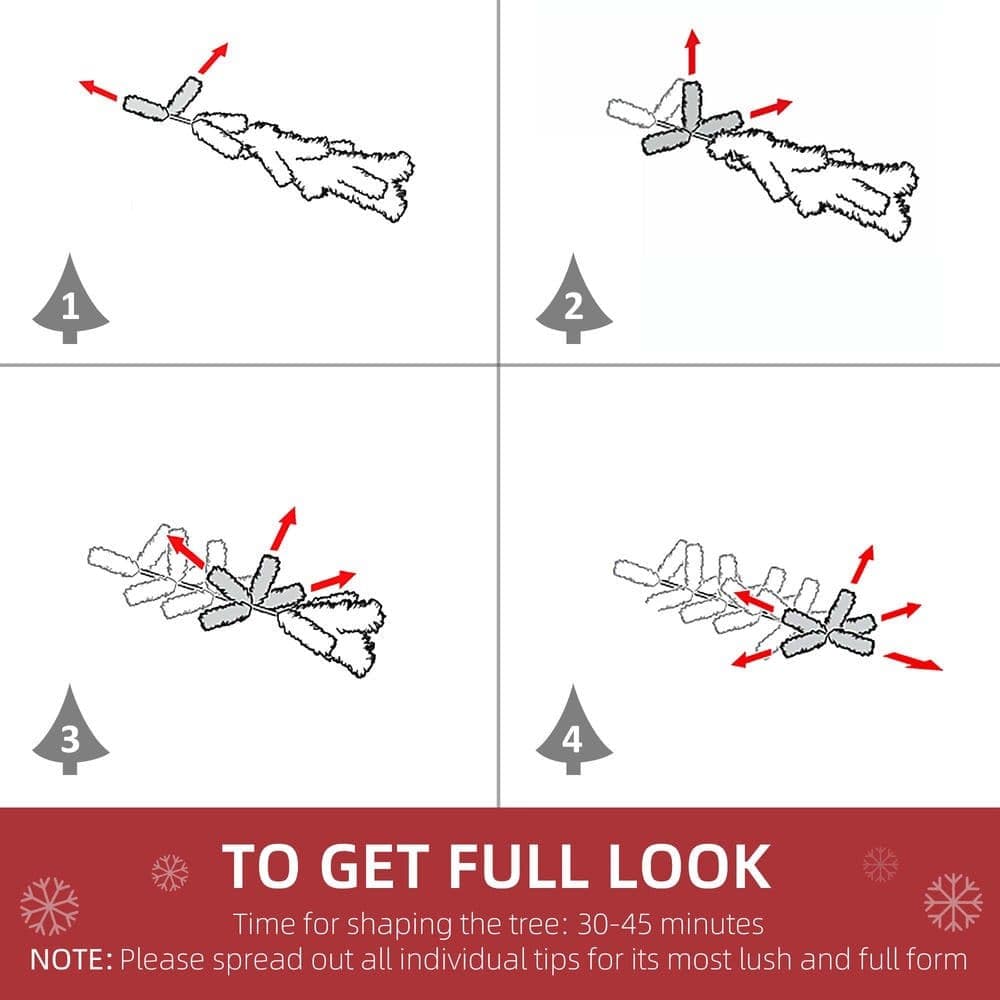 1

2

3

4

TO GET FULL LOOK

Time for shaping the tree: 30-45 minutes

NOTE: Please spread out all individual tips for its most lush and full form