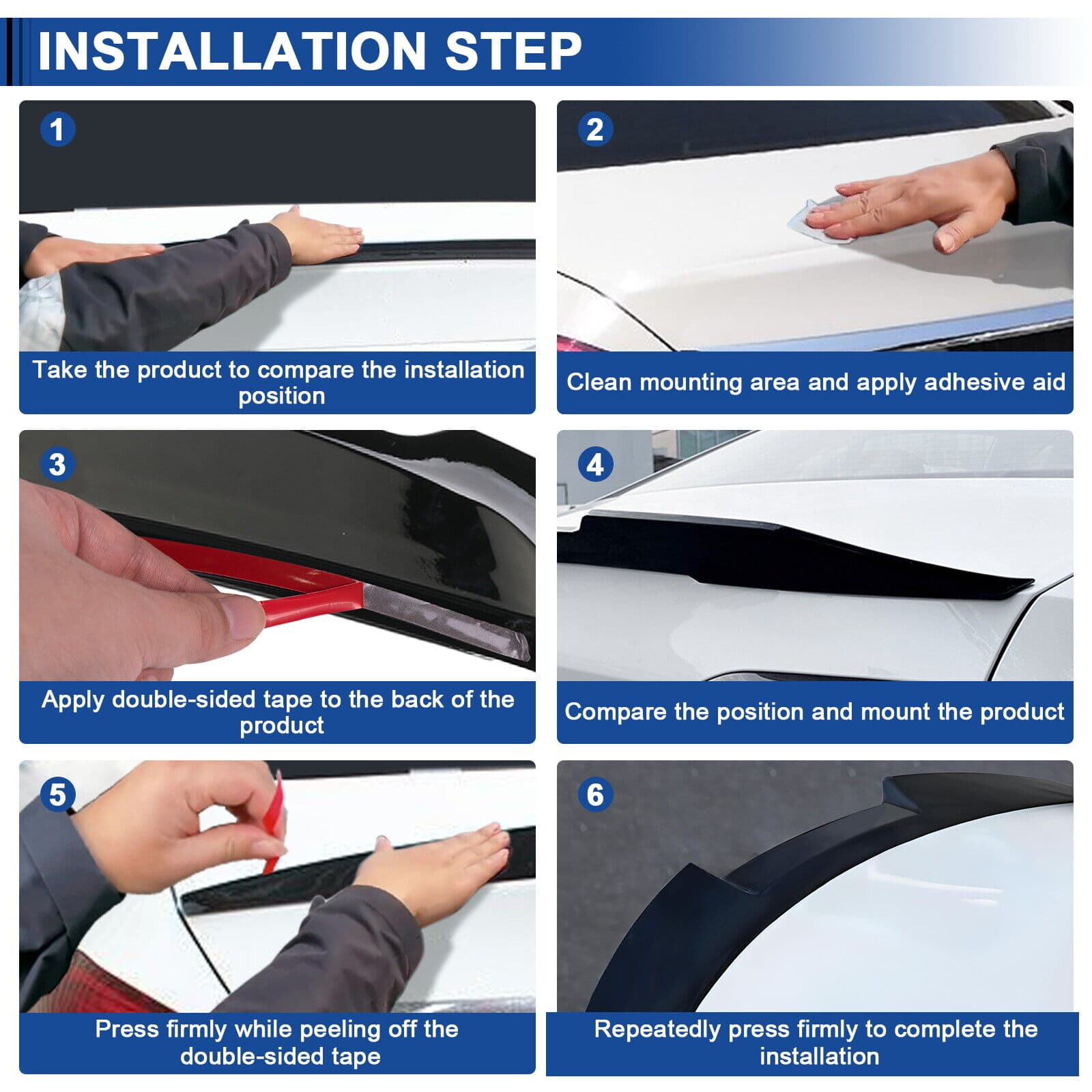 INSTALLATION STEP

1

Take the product to compare the installation position

2

Clean mounting area and apply adhesive aid

3

Apply double-sided tape to the back of the product

4

Compare the position and mount the product

5

Press firmly while peeling off the double-sided tape

6

Repeatedly press firmly to complete the installation