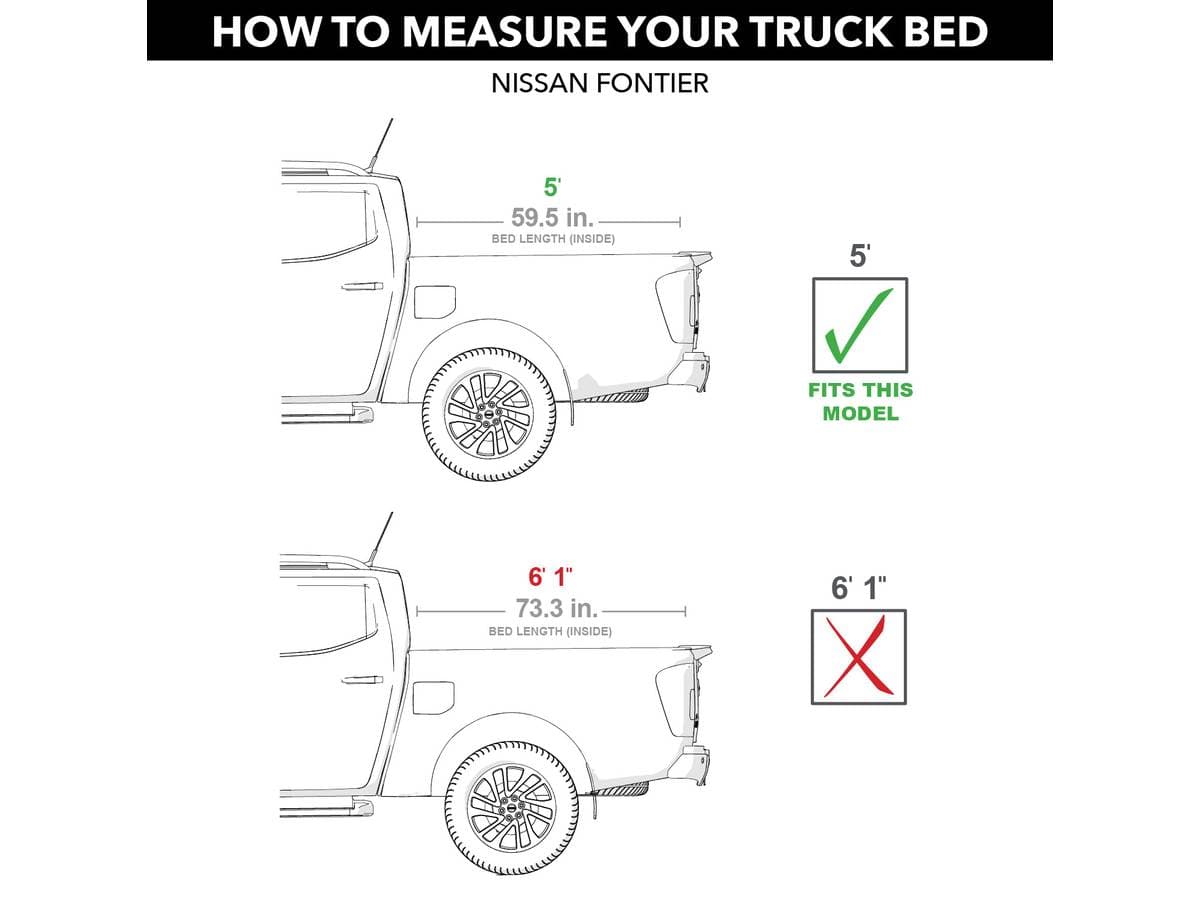 HOW TO MEASURE YOUR TRUCK BED

NISSAN FONTIER

5'
59.5 in.
BED LENGTH (INSIDE)

5'

FITS THIS MODEL

6' 1"
73.3 in.
BED LENGTH (INSIDE)

6' 1"