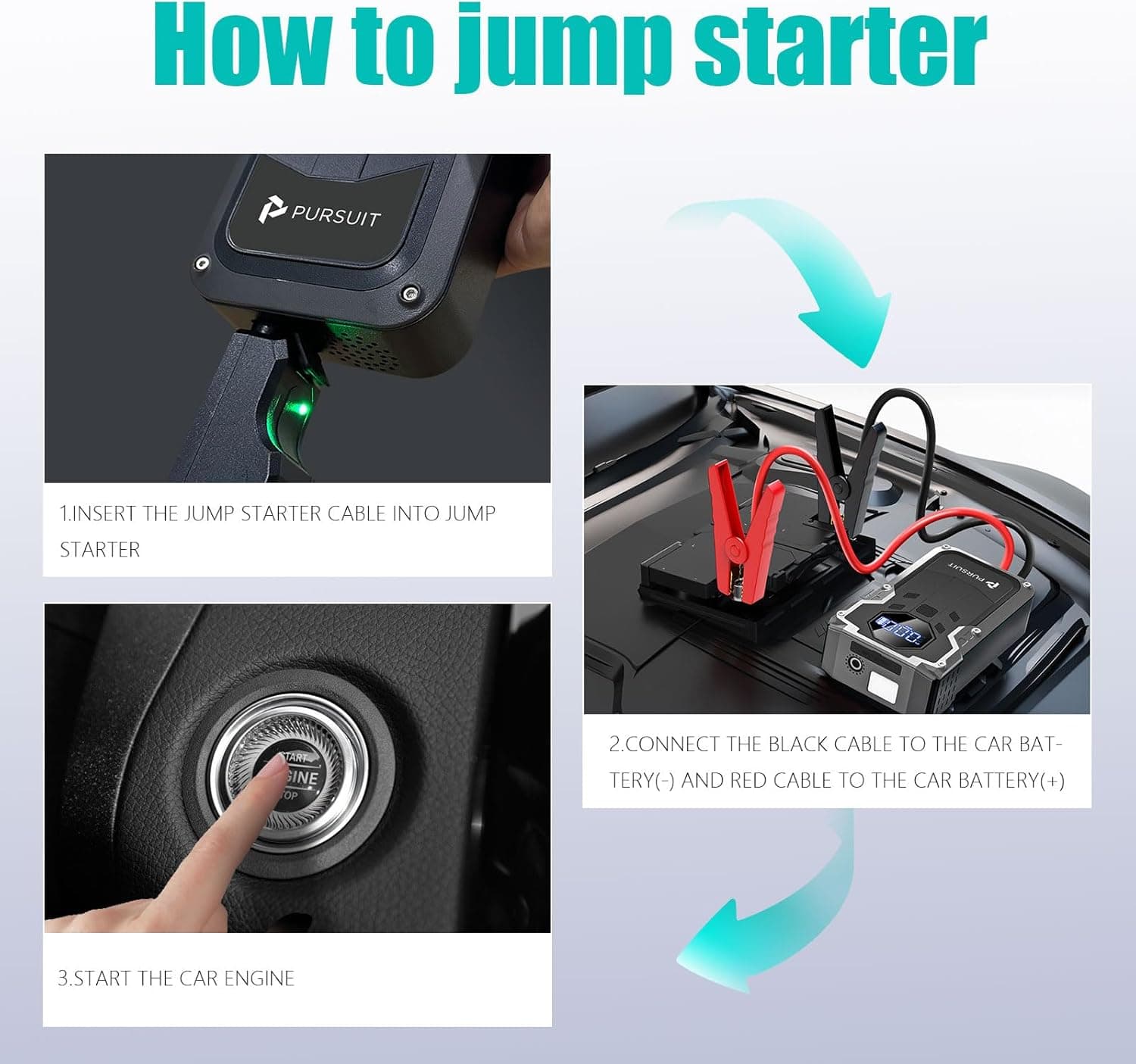 How to jump starter

PURSUIT

1.INSERT THE JUMP STARTER CABLE INTO JUMP STARTER

PURSUIT

2.CONNECT THE BLACK CABLE TO THE CAR BATTERY(-) AND RED CABLE TO THE CAR BATTERY(+)

START ENGINE STOP

3.START THE CAR ENGINE