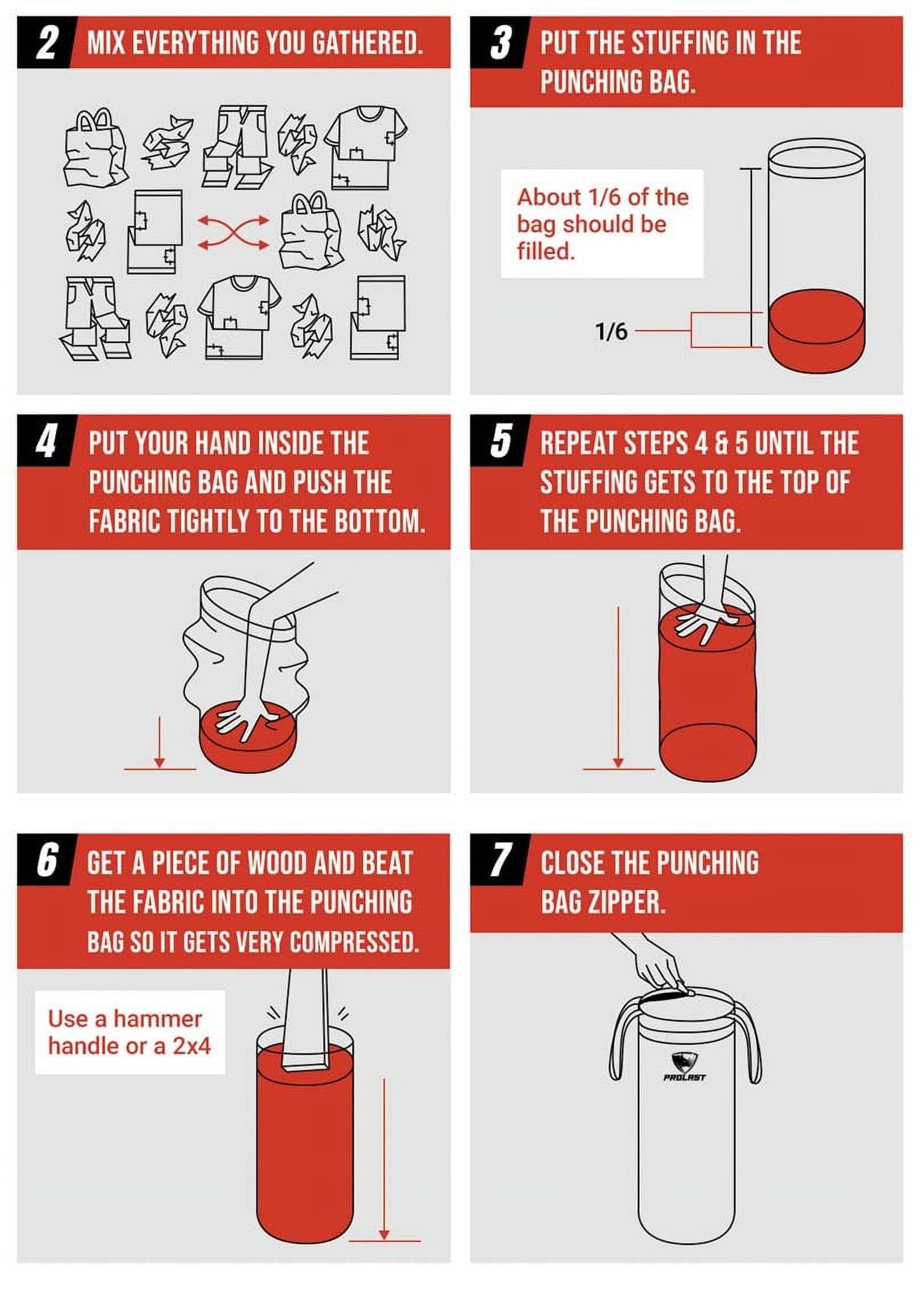 2 MIX EVERYTHING YOU GATHERED.

3 PUT THE STUFFING IN THE PUNCHING BAG.

About 1/6 of the bag should be filled.

1/6

4 PUT YOUR HAND INSIDE THE PUNCHING BAG AND PUSH THE FABRIC TIGHTLY TO THE BOTTOM.

5 REPEAT STEPS 4 & 5 UNTIL THE STUFFING GETS TO THE TOP OF THE PUNCHING BAG.

6 GET A PIECE OF WOOD AND BEAT THE FABRIC INTO THE PUNCHING BAG SO IT GETS VERY COMPRESSED.

Use a hammer handle or a 2x4

7 CLOSE THE PUNCHING BAG ZIPPER.

PROLAST