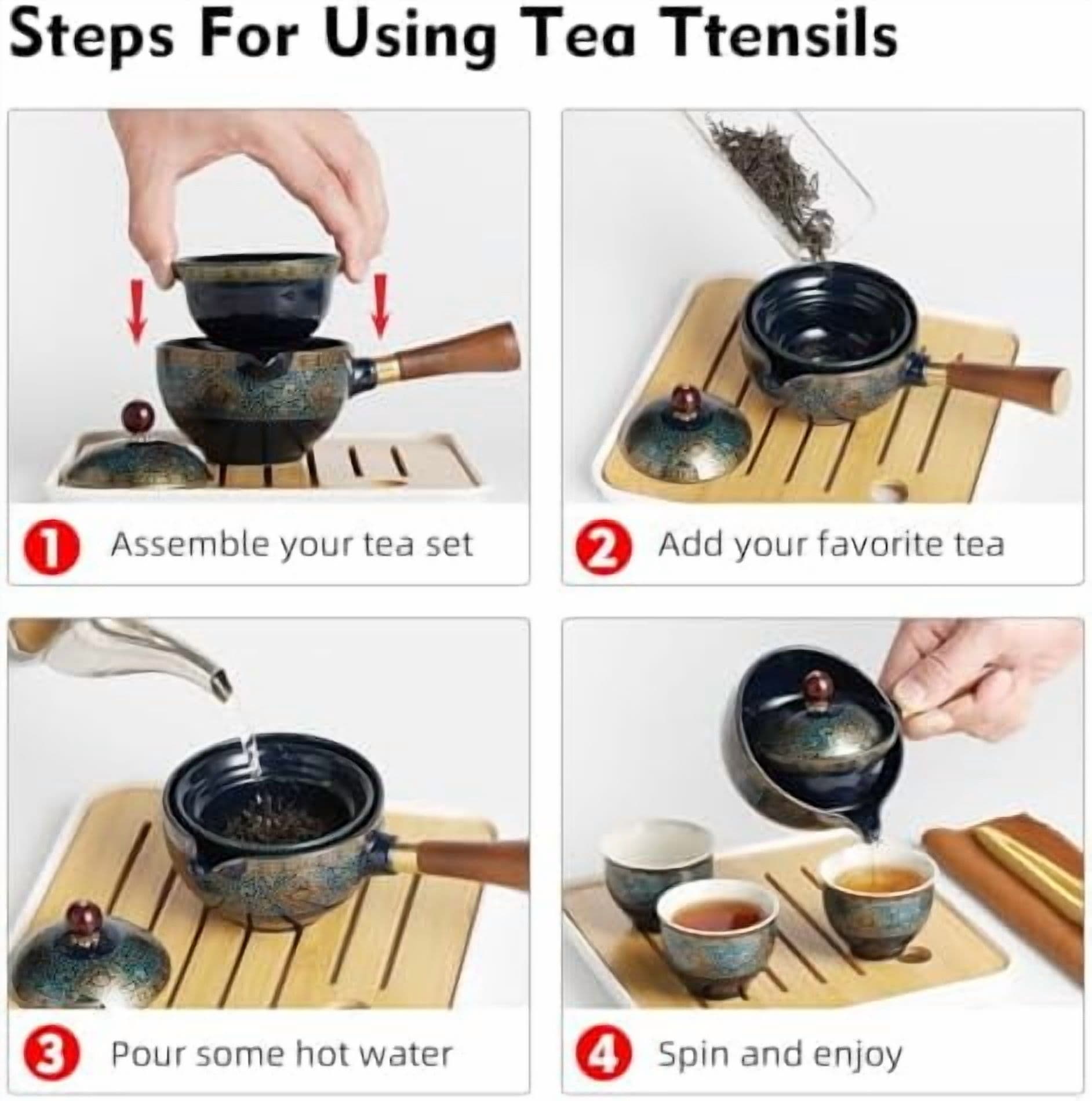 Steps For Using Tea Ttensils

1 Assemble your tea set

2 Add your favorite tea

3 Pour some hot water

4 Spin and enjoy