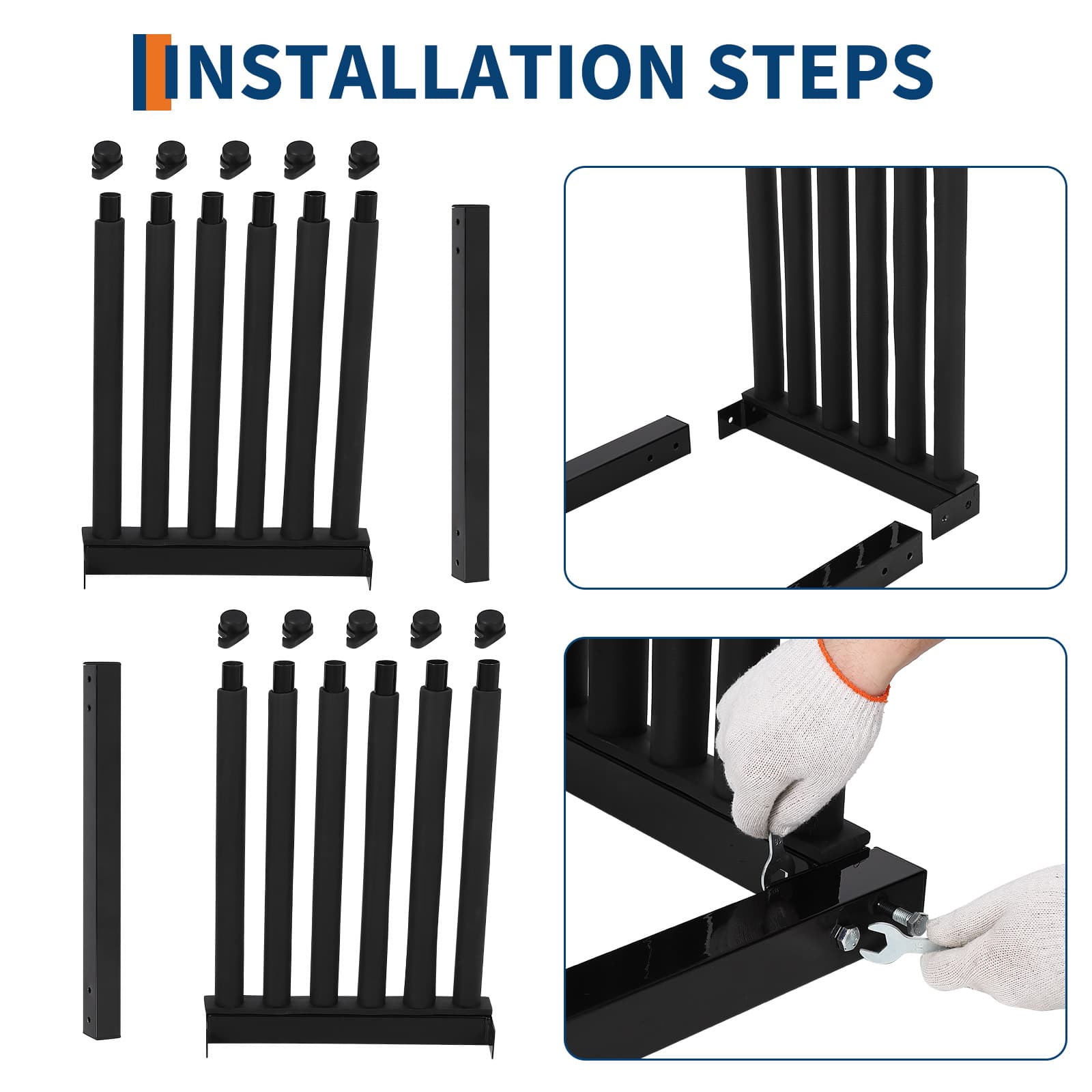 INSTALLATION STEPS