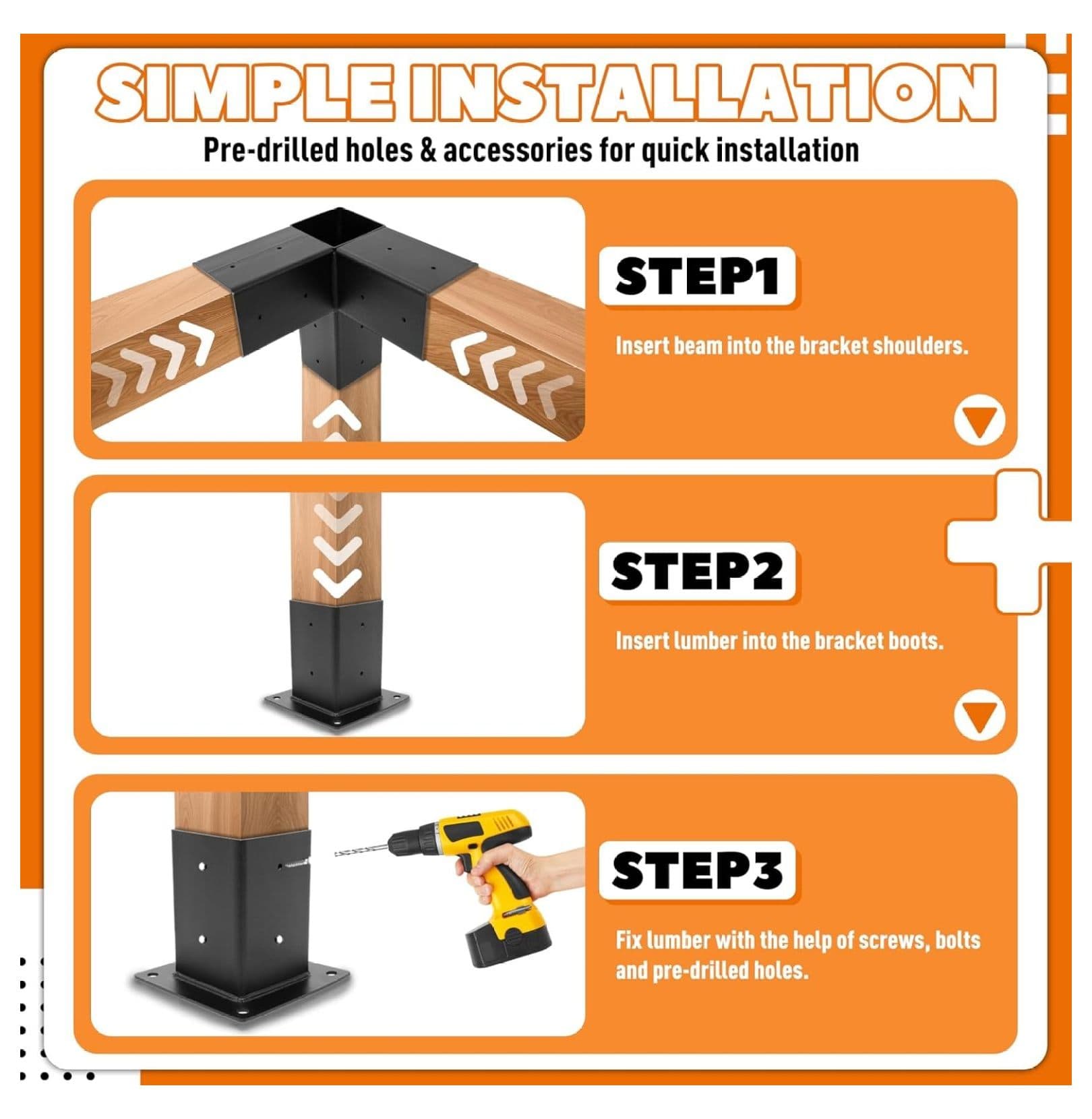 SIMPLE INSTALLATION

Pre-drilled holes & accessories for quick installation

STEP1

Insert beam into the bracket shoulders.

STEP2

Insert lumber into the bracket boots.

STEP3

Fix lumber with the help of screws, bolts and pre-drilled holes.