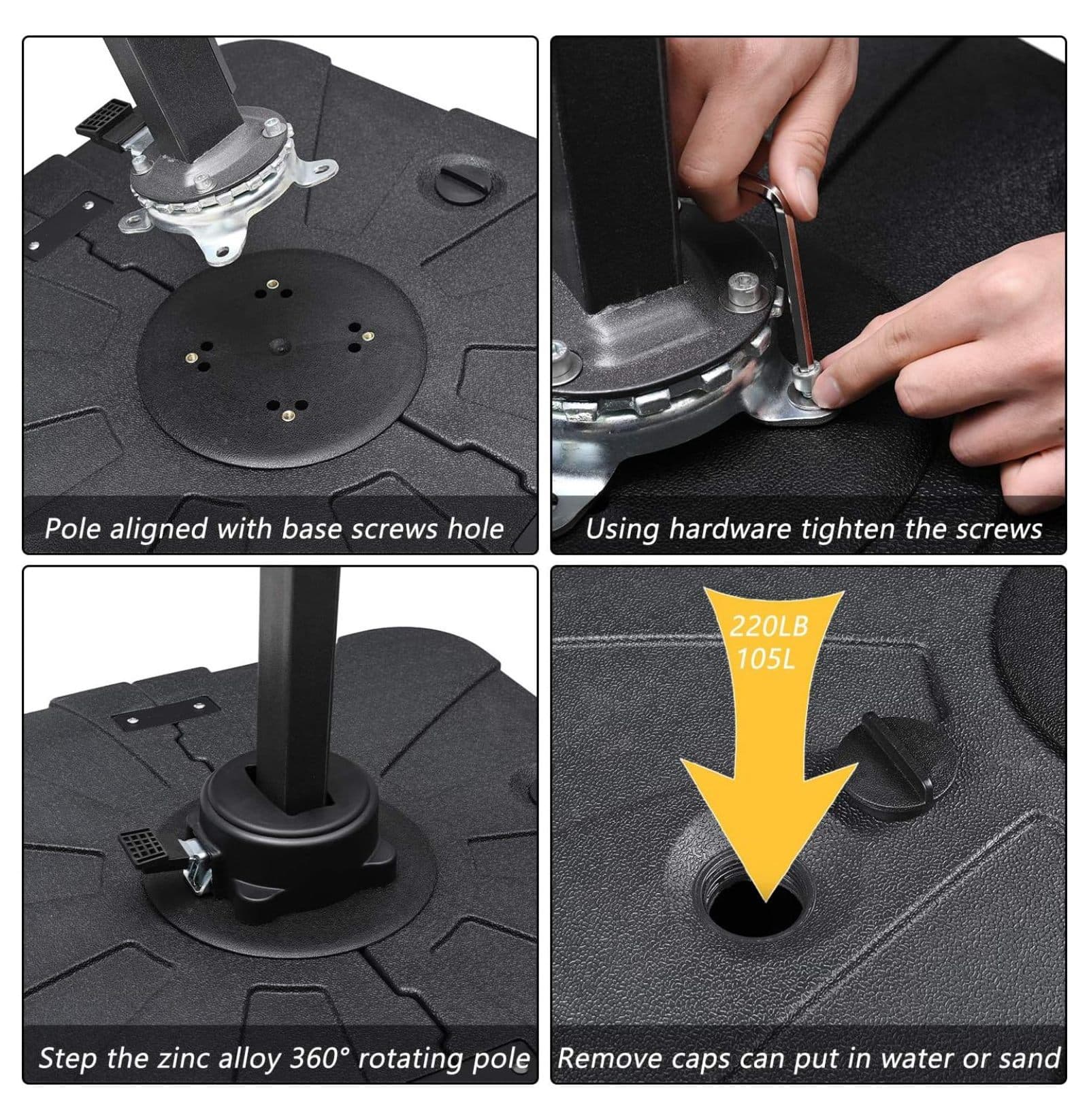 Pole aligned with base screws hole

Using hardware tighten the screws

Step the zinc alloy 360° rotating pole

220LB
105L

Remove caps can put in water or sand