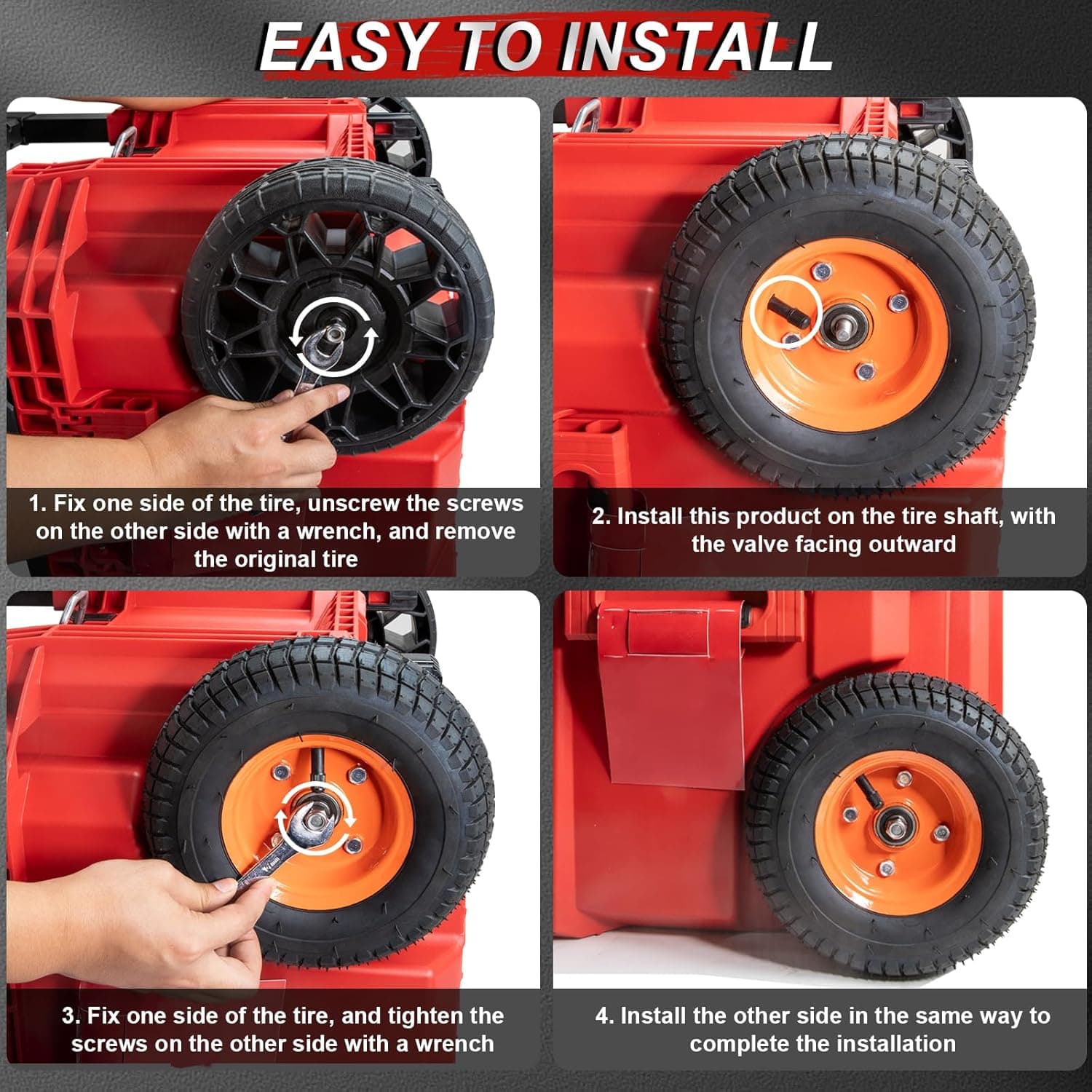 EASY TO INSTALL

1. Fix one side of the tire, unscrew the screws on the other side with a wrench, and remove the original tire

2. Install this product on the tire shaft, with the valve facing outward

3. Fix one side of the tire, and tighten the screws on the other side with a wrench

4. Install the other side in the same way to complete the installation