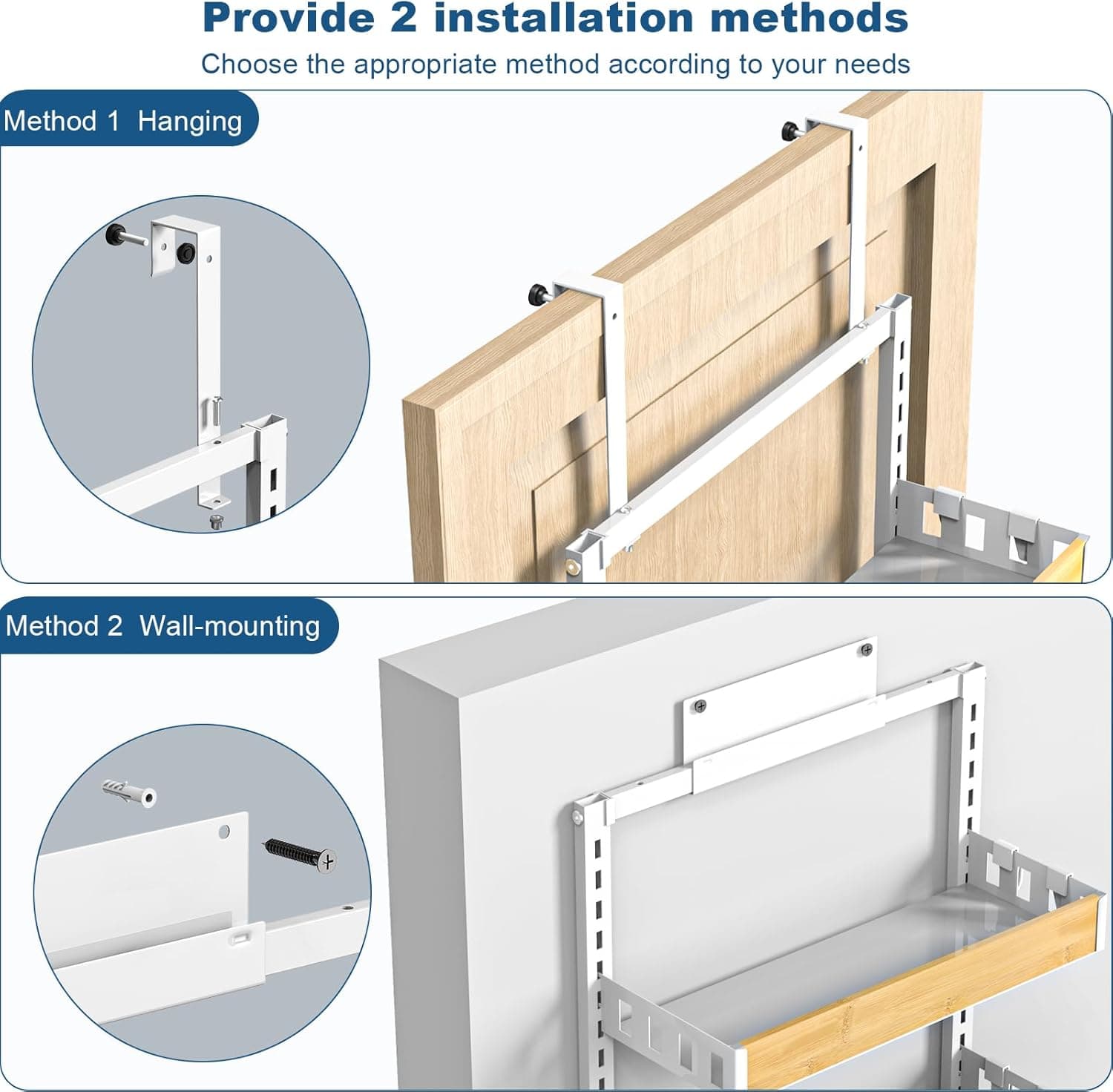 Provide 2 installation methods

Choose the appropriate method according to your needs

Method 1 Hanging

Method 2 Wall-mounting