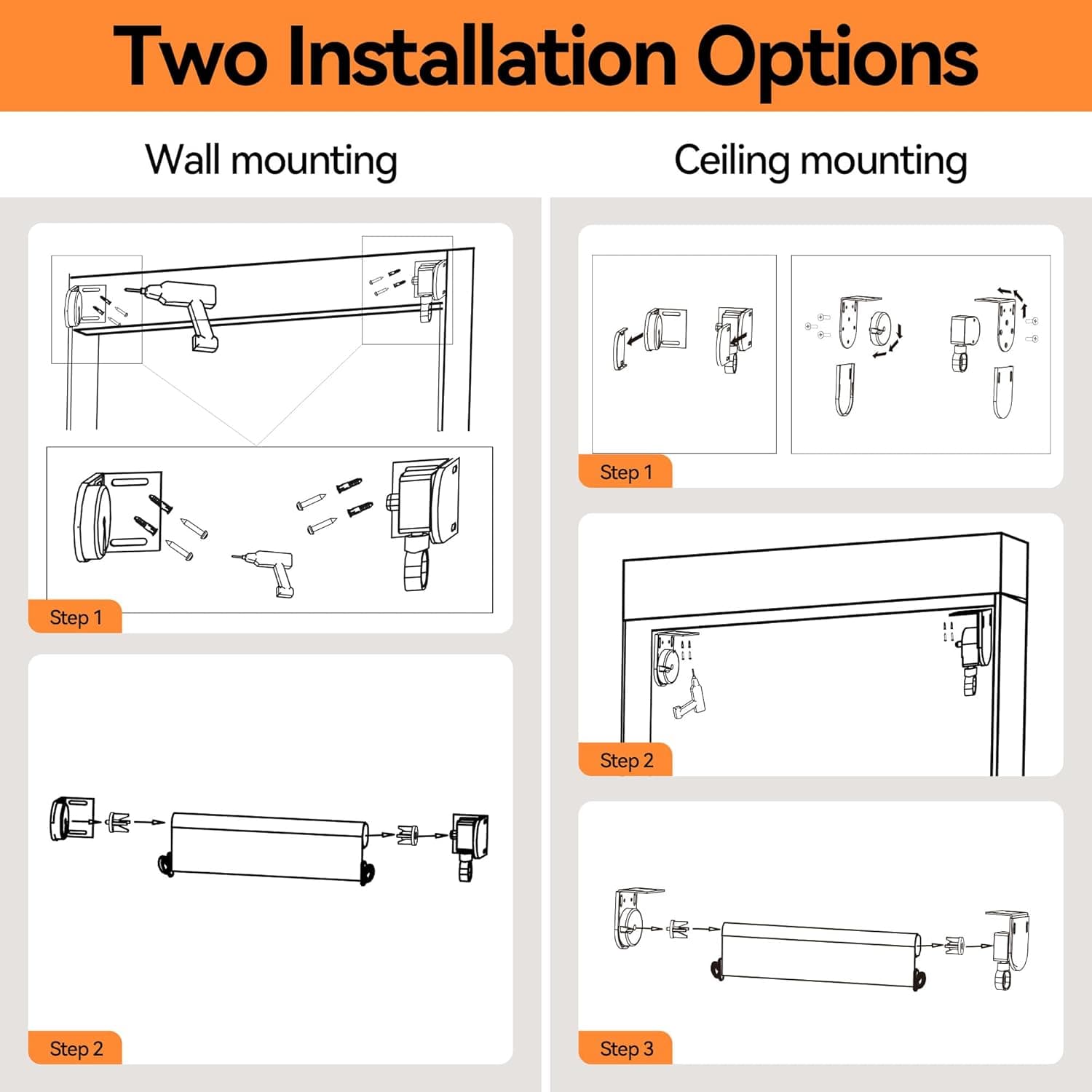 Two Installation Options

Wall mounting

Step 1

Step 2

Ceiling mounting

Step 1

Step 2

Step 3