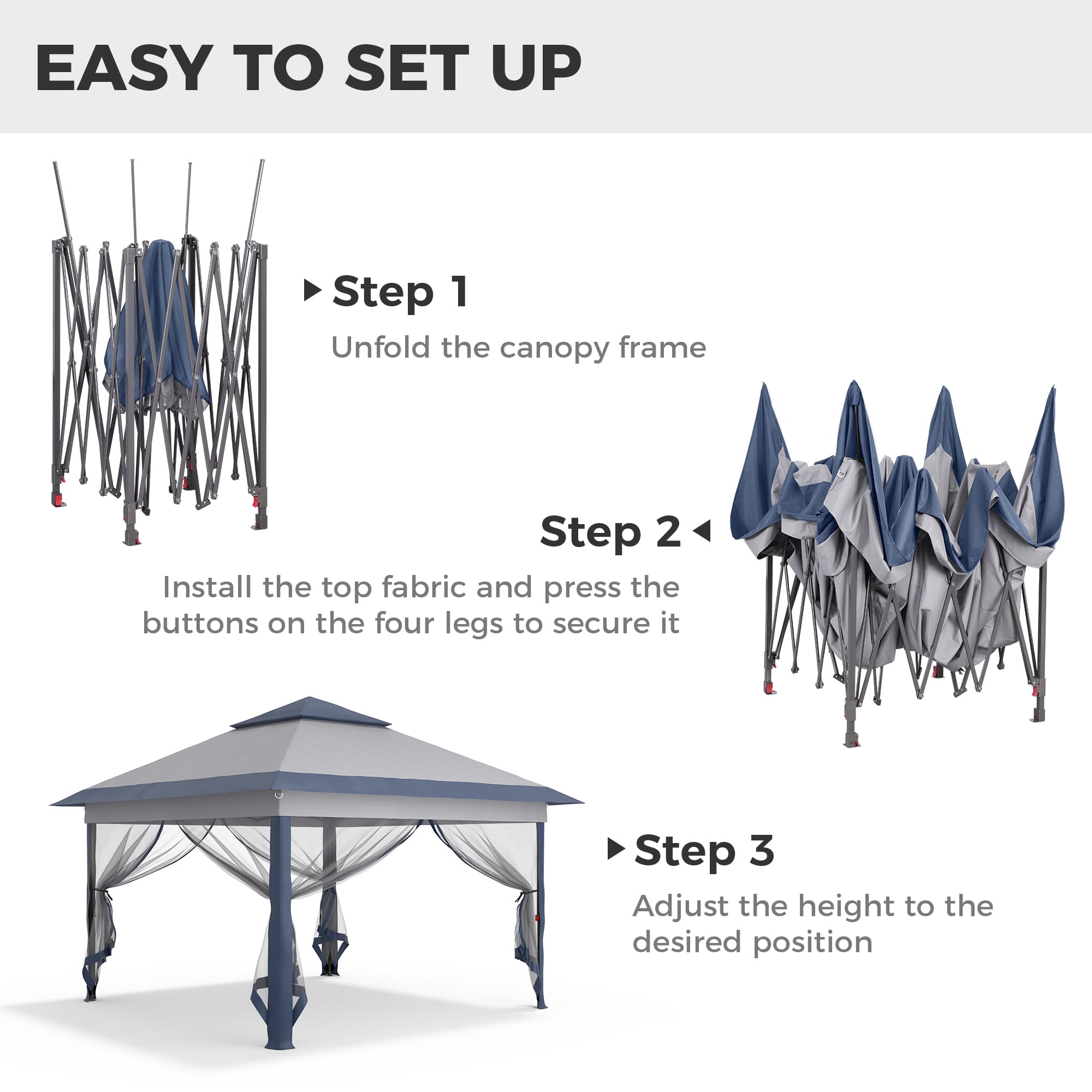 EASY TO SET UP

Step 1

Unfold the canopy frame

Step 2

Install the top fabric and press the buttons on the four legs to secure it

Step 3

Adjust the height to the desired position