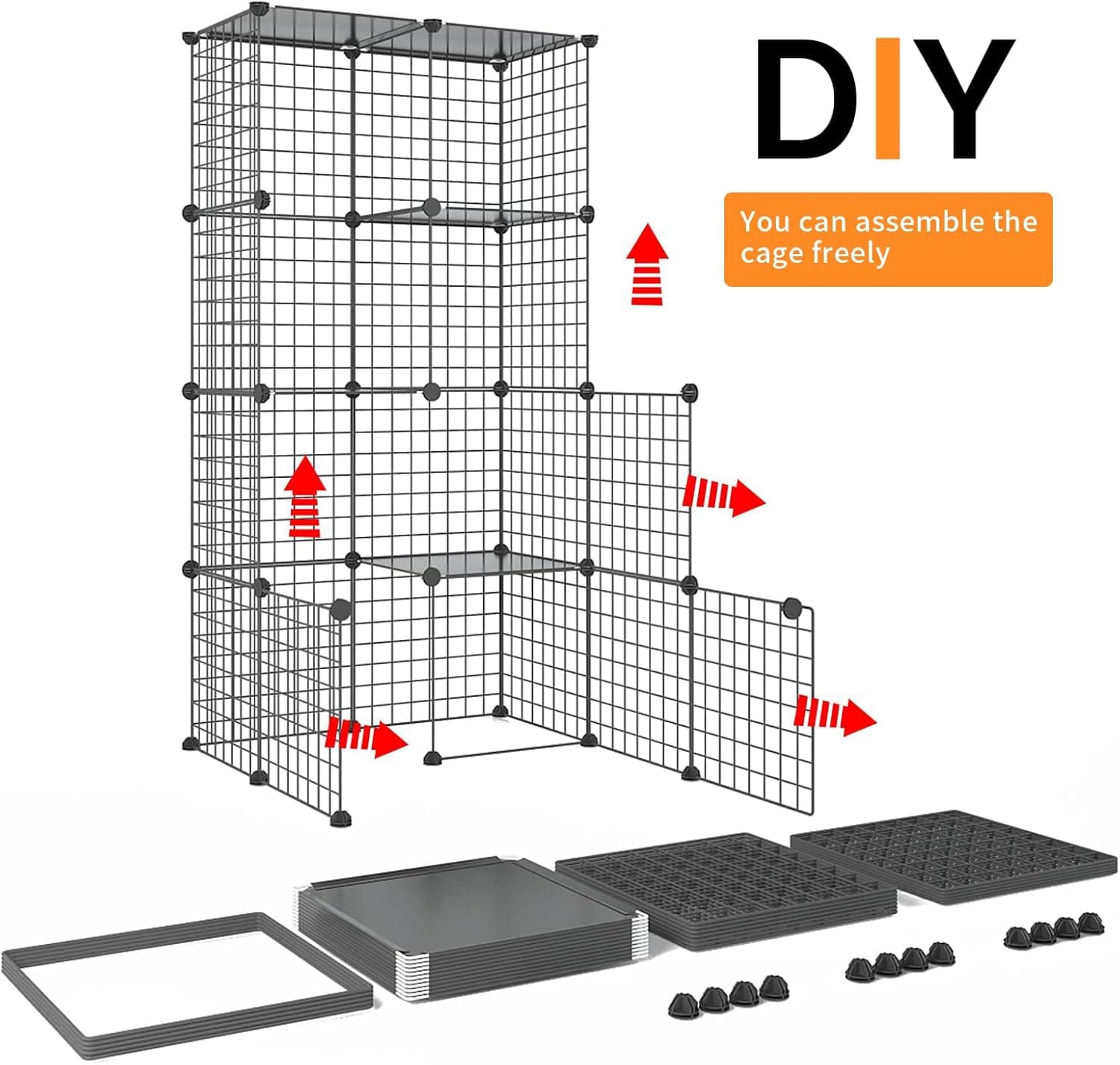 DIY

You can assemble the cage freely