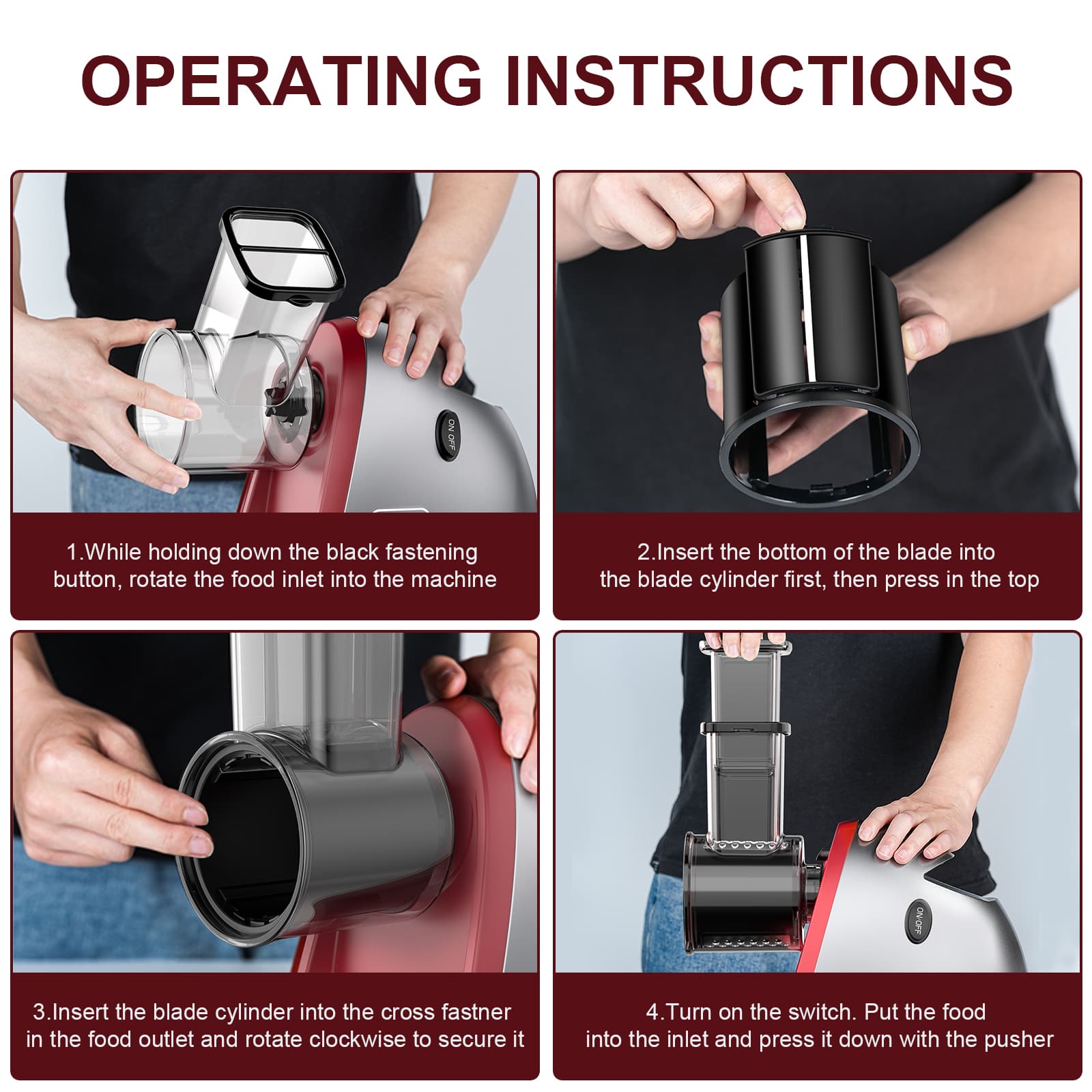 OPERATING INSTRUCTIONS

ON OFF

1.While holding down the black fastening button, rotate the food inlet into the machine

2.Insert the bottom of the blade into the blade cylinder first, then press in the top

3.Insert the blade cylinder into the cross fastner in the food outlet and rotate clockwise to secure it

ON/OFF

4.Turn on the switch. Put the food into the inlet and press it down with the pusher